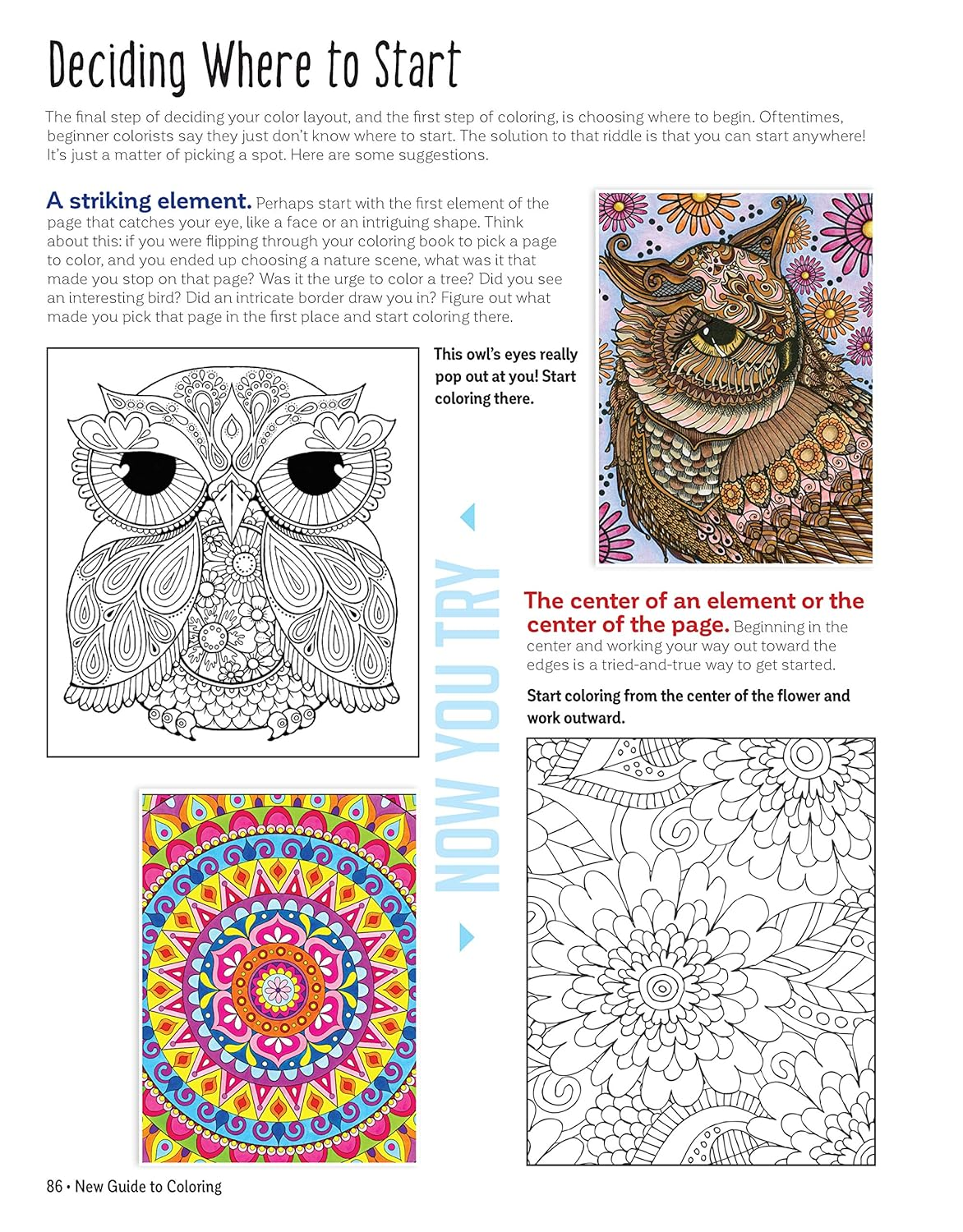 Deciding Where to Start

The final step of deciding your color layout, and the first step of coloring, is choosing where to begin. Oftentimes, beginner colorists say they just don't know where to start. The solution to that riddle is that you can start anywhere! It's just a matter of picking a spot. Here are some suggestions.

A striking element. Perhaps start with the first element of the page that catches your eye, like a face or an intriguing shape. Think about this: if you were flipping through your coloring book to pick a page to color, and you ended up choosing a nature scene, what was it that made you stop on that page? Was it the urge to color a tree? Did you see an interesting bird? Did an intricate border draw you in? Figure out what made you pick that page in the first place and start coloring there.

This owl's eyes really pop out at you! Start coloring there.

NOW YOU TRY

The center of an element or the center of the page. Beginning in the center and working your way out toward the edges is a tried-and-true way to get started.

Start coloring from the center of the flower and work outward.

86 • New Guide to Coloring