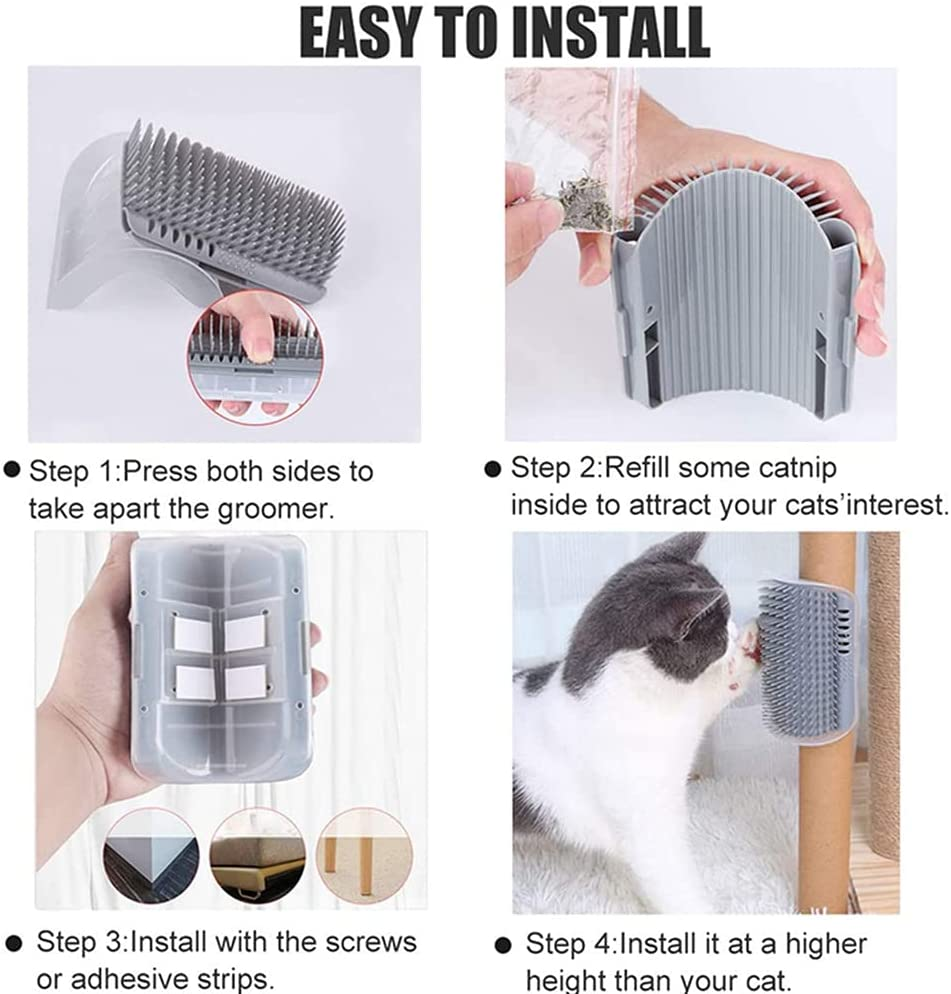 EASY TO INSTALL

● Step 1:Press both sides to take apart the groomer.

● Step 2:Refill some catnip inside to attract your cats'interest.

● Step 3:Install with the screws or adhesive strips.

● Step 4:Install it at a higher height than your cat.