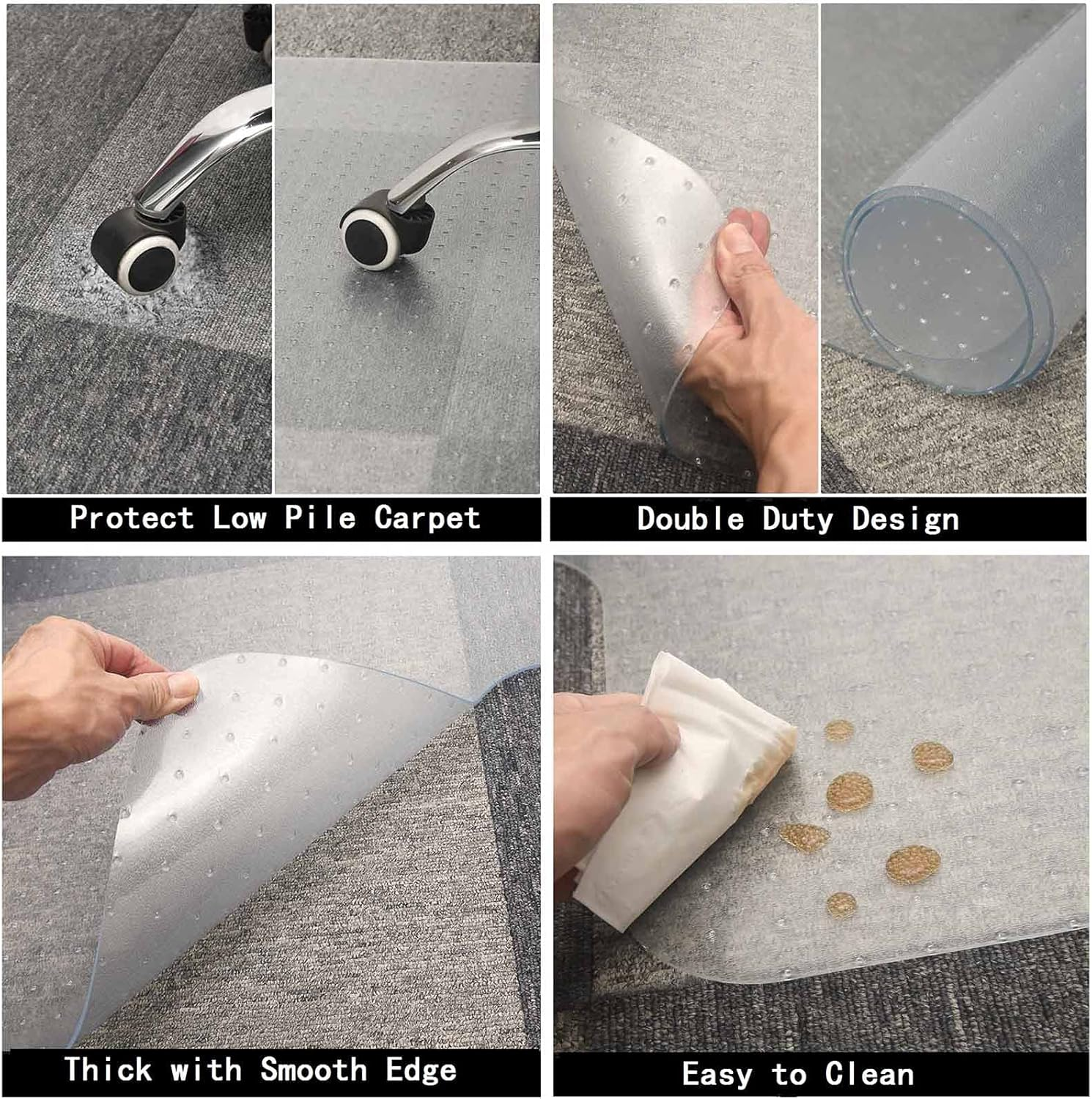 Protect Low Pile Carpet

Double Duty Design

Thick with Smooth Edge

Easy to Clean