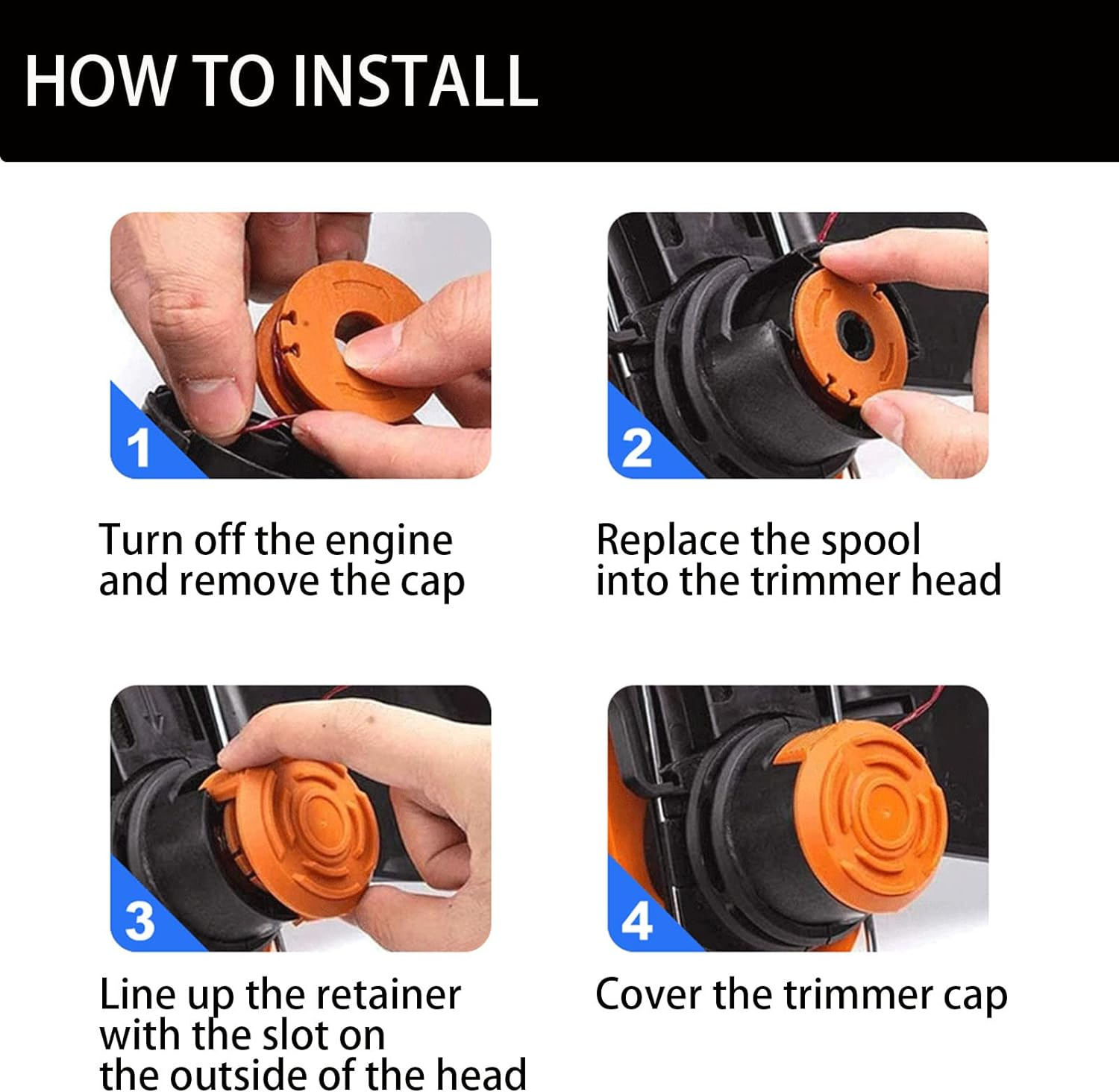 HOW TO INSTALL

1

Turn off the engine and remove the cap

2

Replace the spool into the trimmer head

3

Line up the retainer with the slot on the outside of the head

4

Cover the trimmer cap