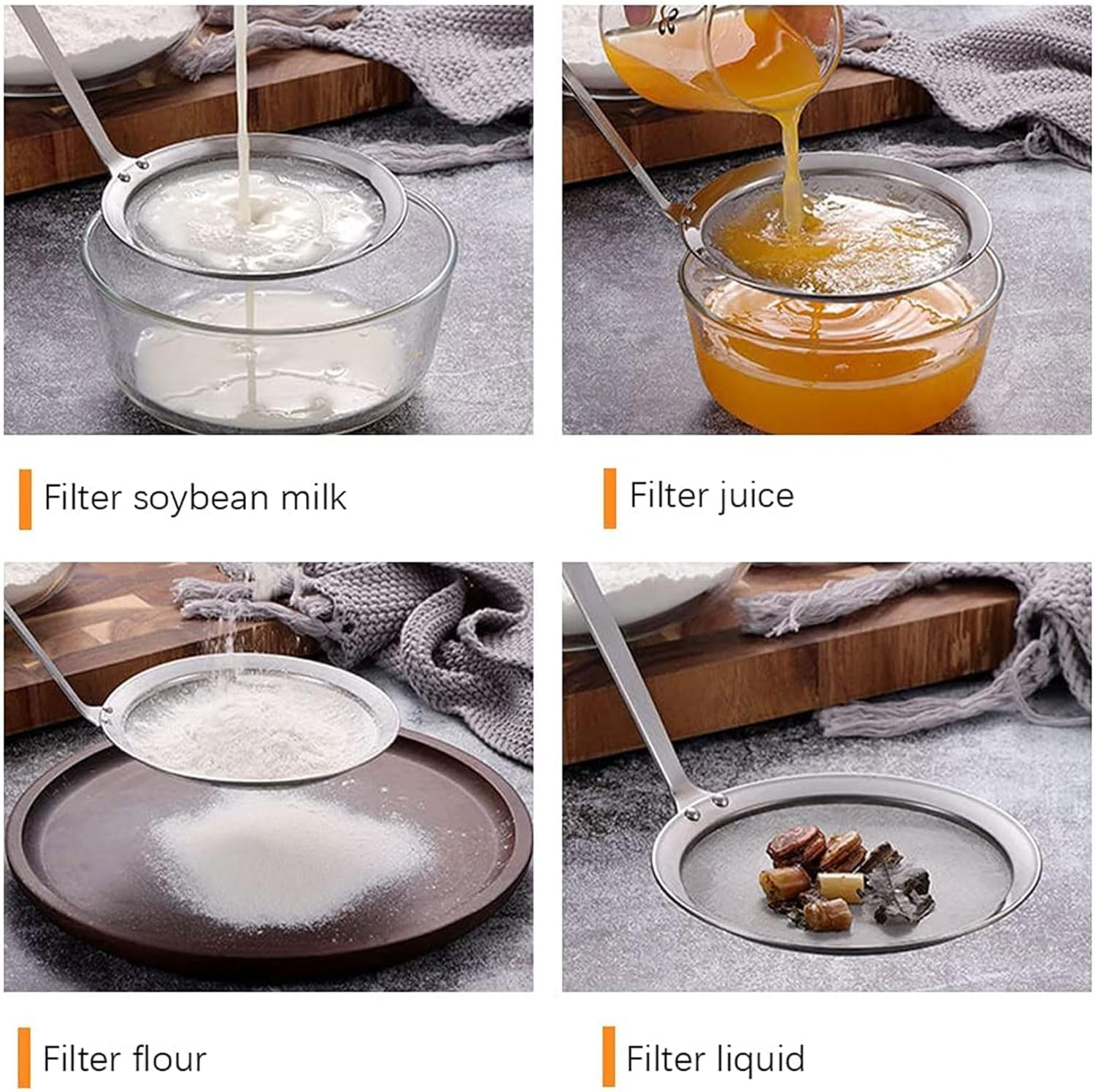 Filter soybean milk

Filter juice

Filter flour

Filter liquid