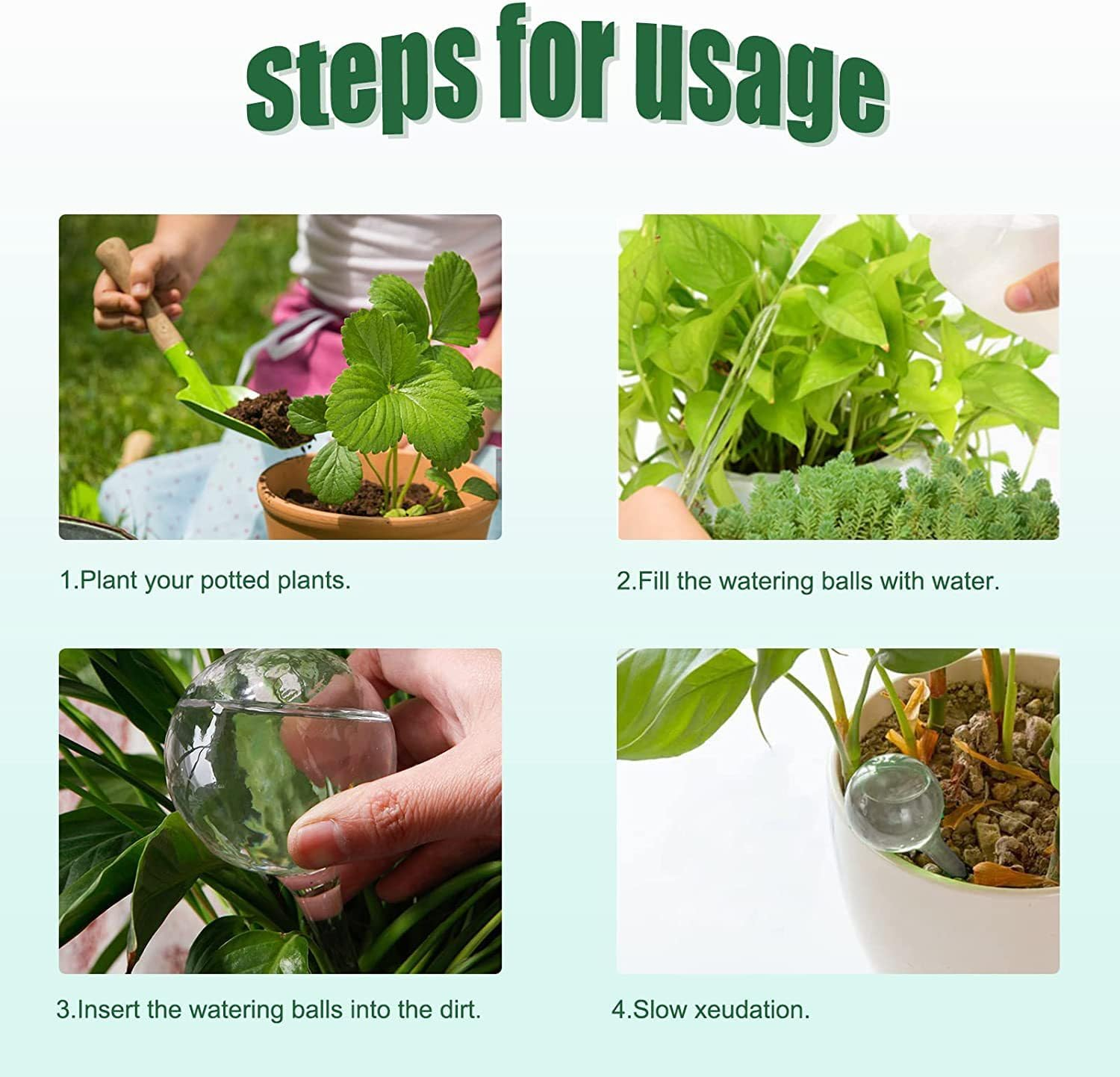 steps for usage

1.Plant your potted plants.

2.Fill the watering balls with water.

3.Insert the watering balls into the dirt.

4.Slow xeudation.