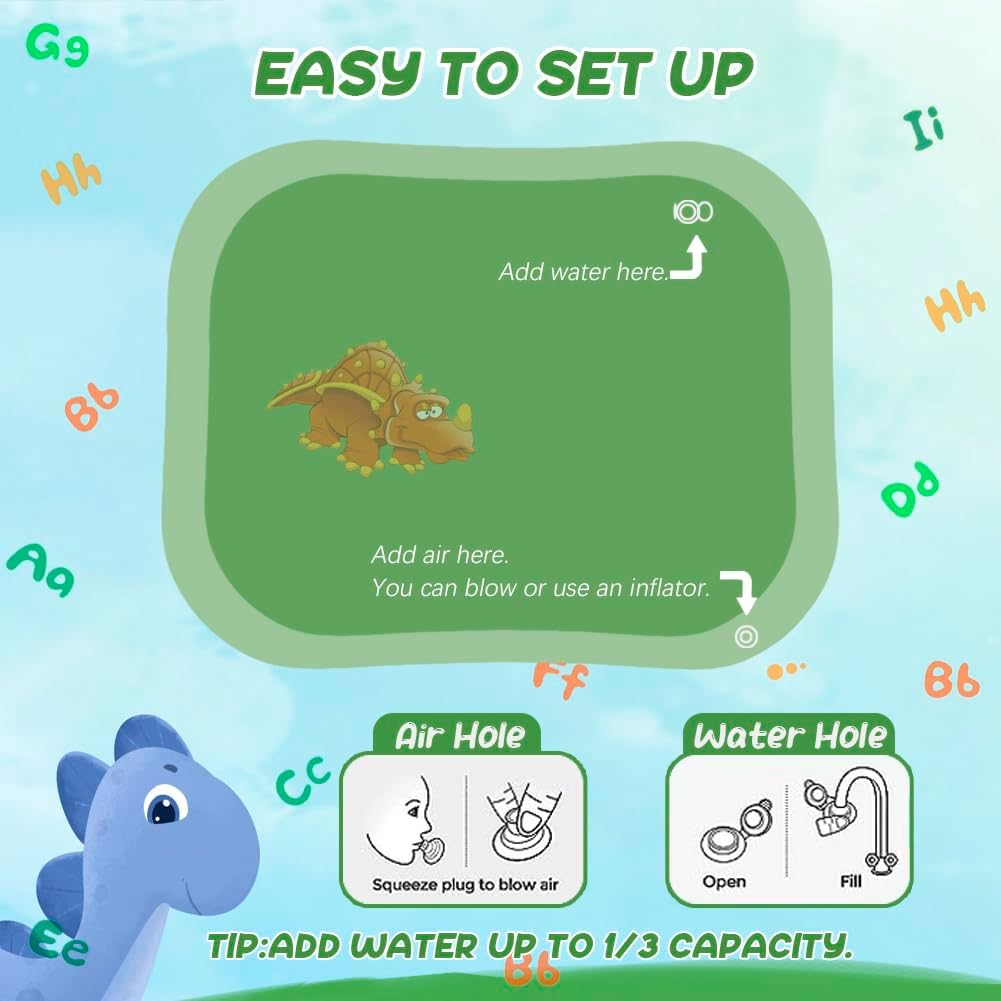 Gg

EASY TO SET UP

Ii

Hh

Add water here.

Hh

Bb

Dd

Aa

Add air here.
You can blow or use an inflator.

Ff

Bb

Cc

Air Hole

Squeeze plug to blow air

Water Hole

Open

Fill

Ee

TIP:ADD WATER UP TO 1/3 CAPACITY.

Bb