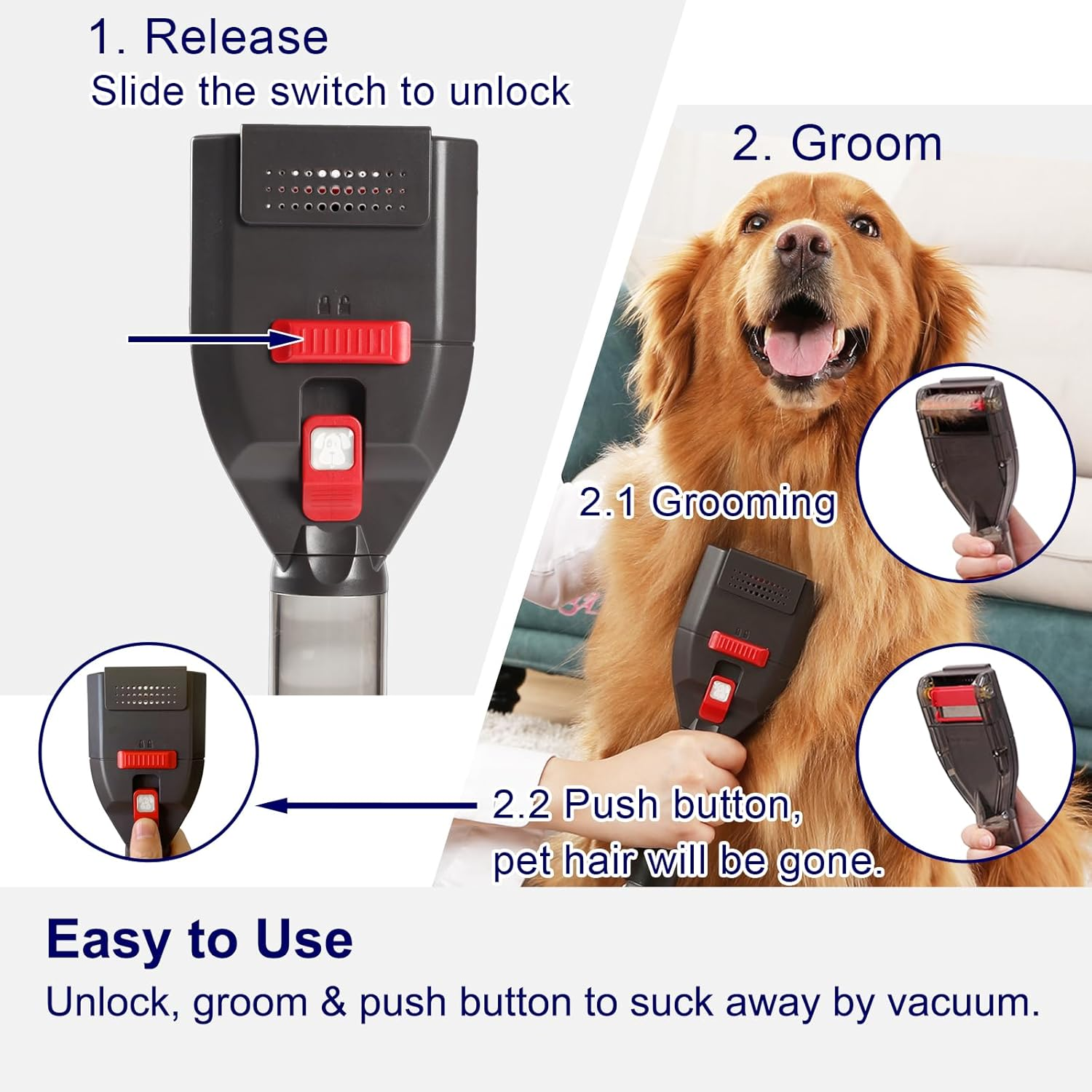 1. Release
Slide the switch to unlock

2. Groom

2.1 Grooming

2.2 Push button,
pet hair will be gone.

Easy to Use
Unlock, groom & push button to suck away by vacuum.