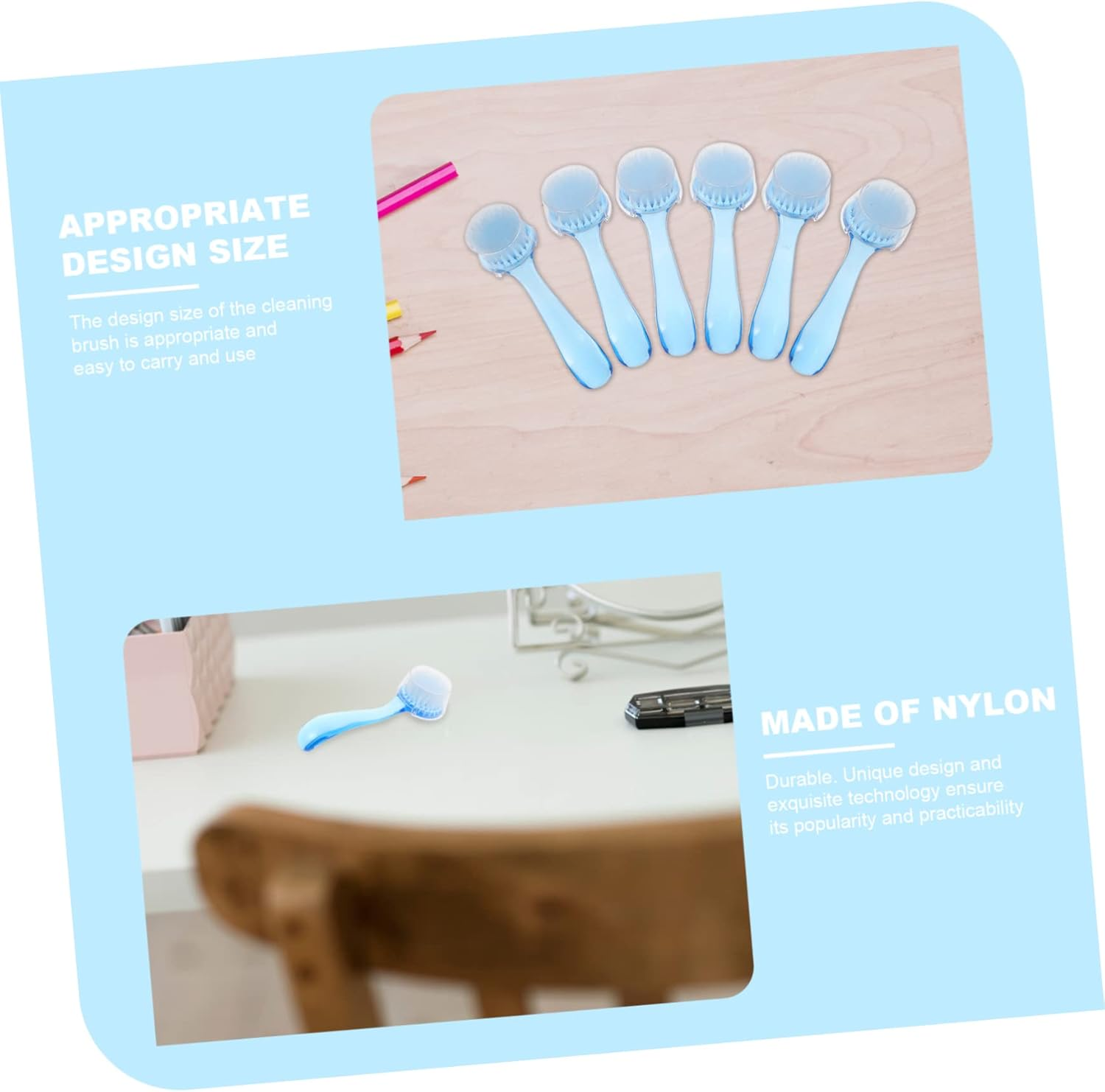 APPROPRIATE DESIGN SIZE

The design size of the cleaning brush is appropriate and easy to carry and use

MADE OF NYLON

Durable. Unique design and exquisite technology ensure its popularity and practicability