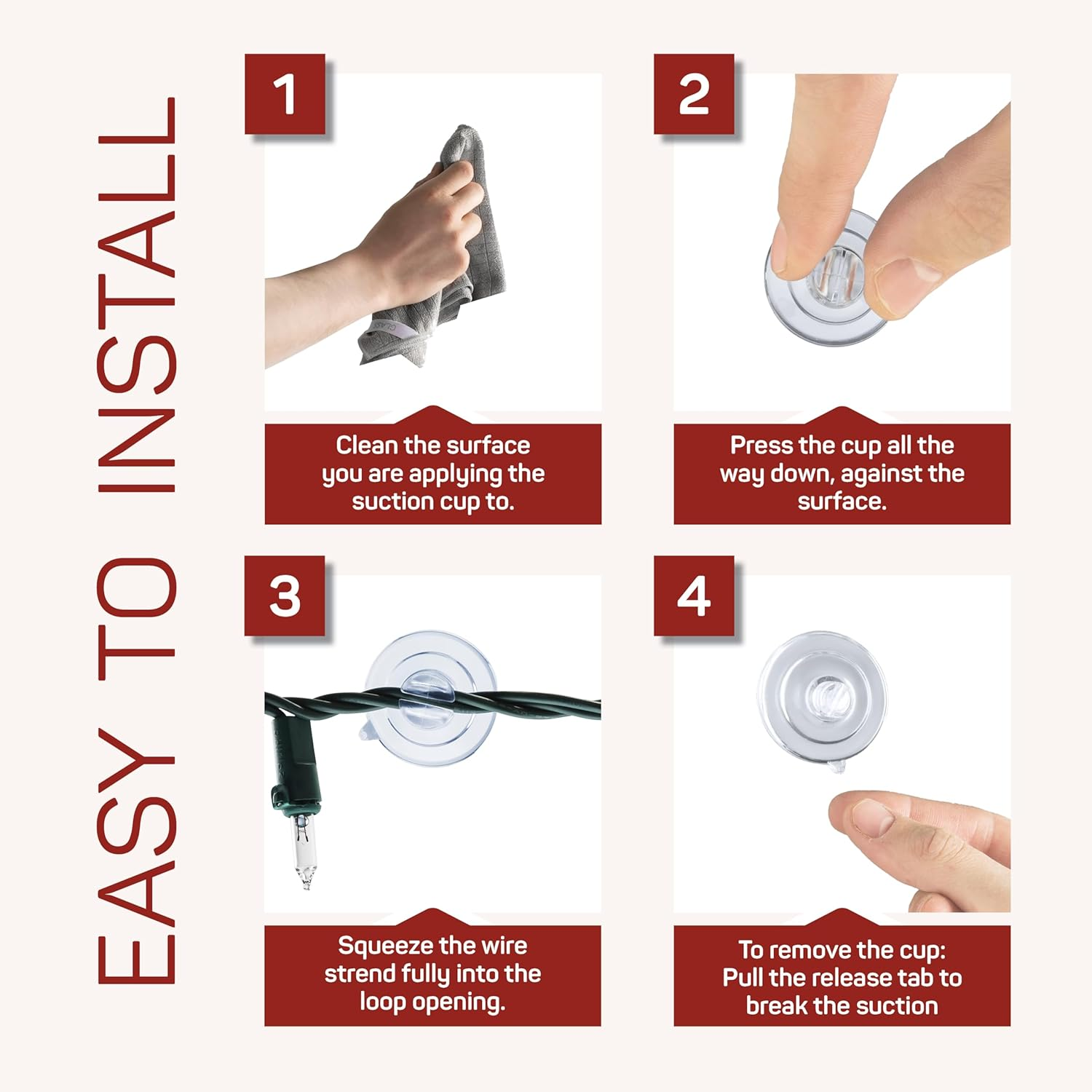 EASY TO INSTALL

1

Clean the surface you are applying the suction cup to.

2

Press the cup all the way down, against the surface.

3

Squeeze the wire strend fully into the loop opening.

4

To remove the cup: Pull the release tab to break the suction