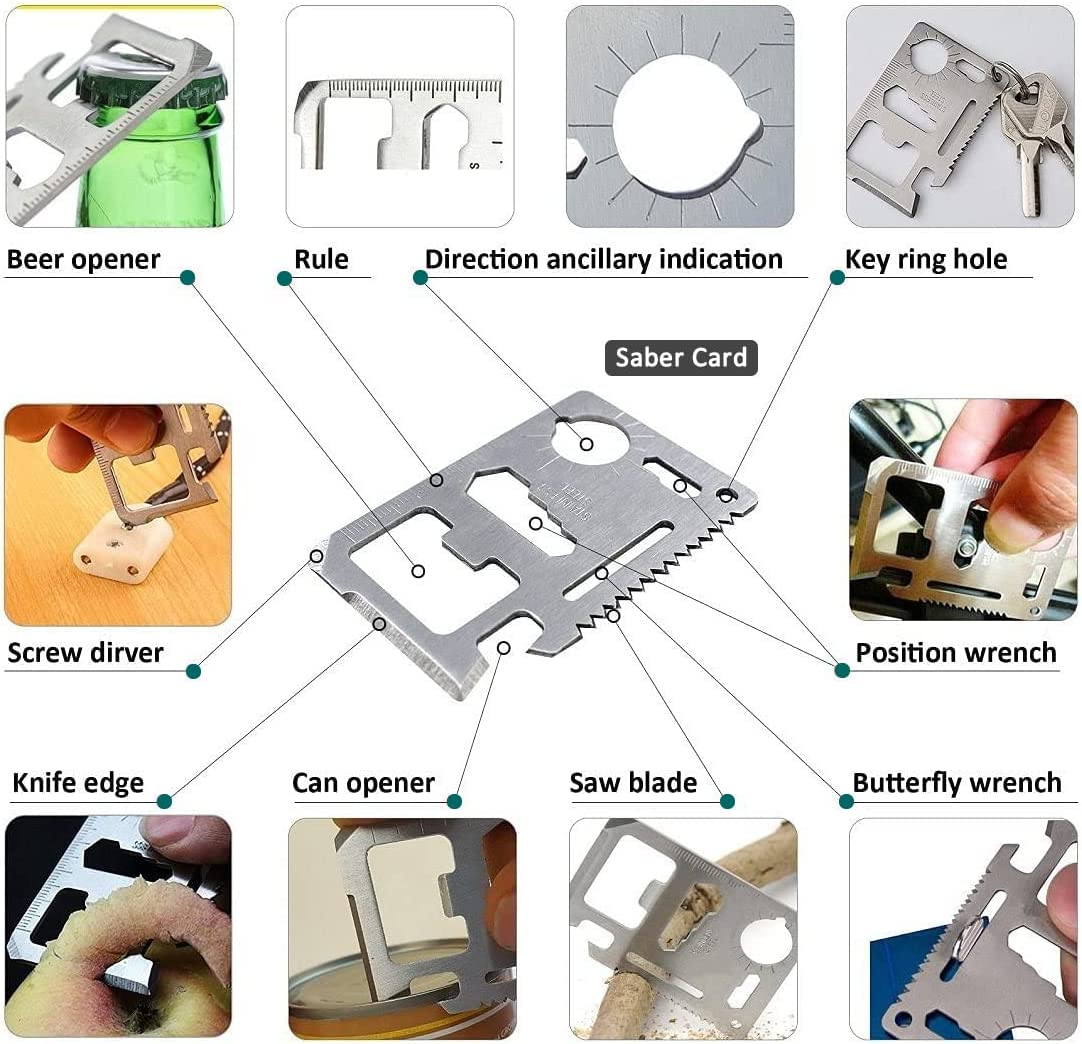 Beer opener

Rule

Direction ancillary indication

Key ring hole

Saber Card

Screw dirver

Position wrench

Knife edge

Can opener

Saw blade

Butterfly wrench