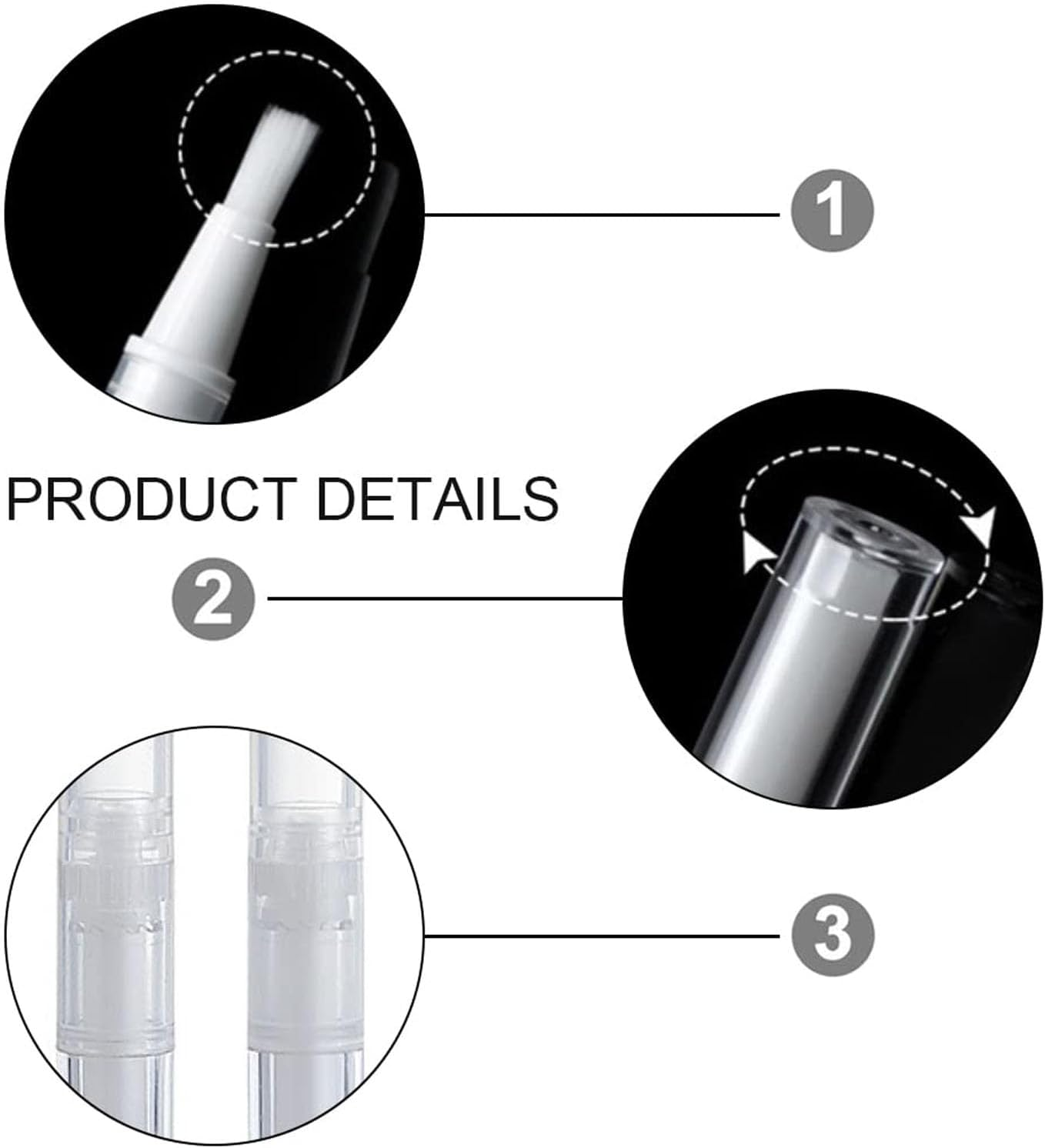 1

PRODUCT DETAILS

2

3