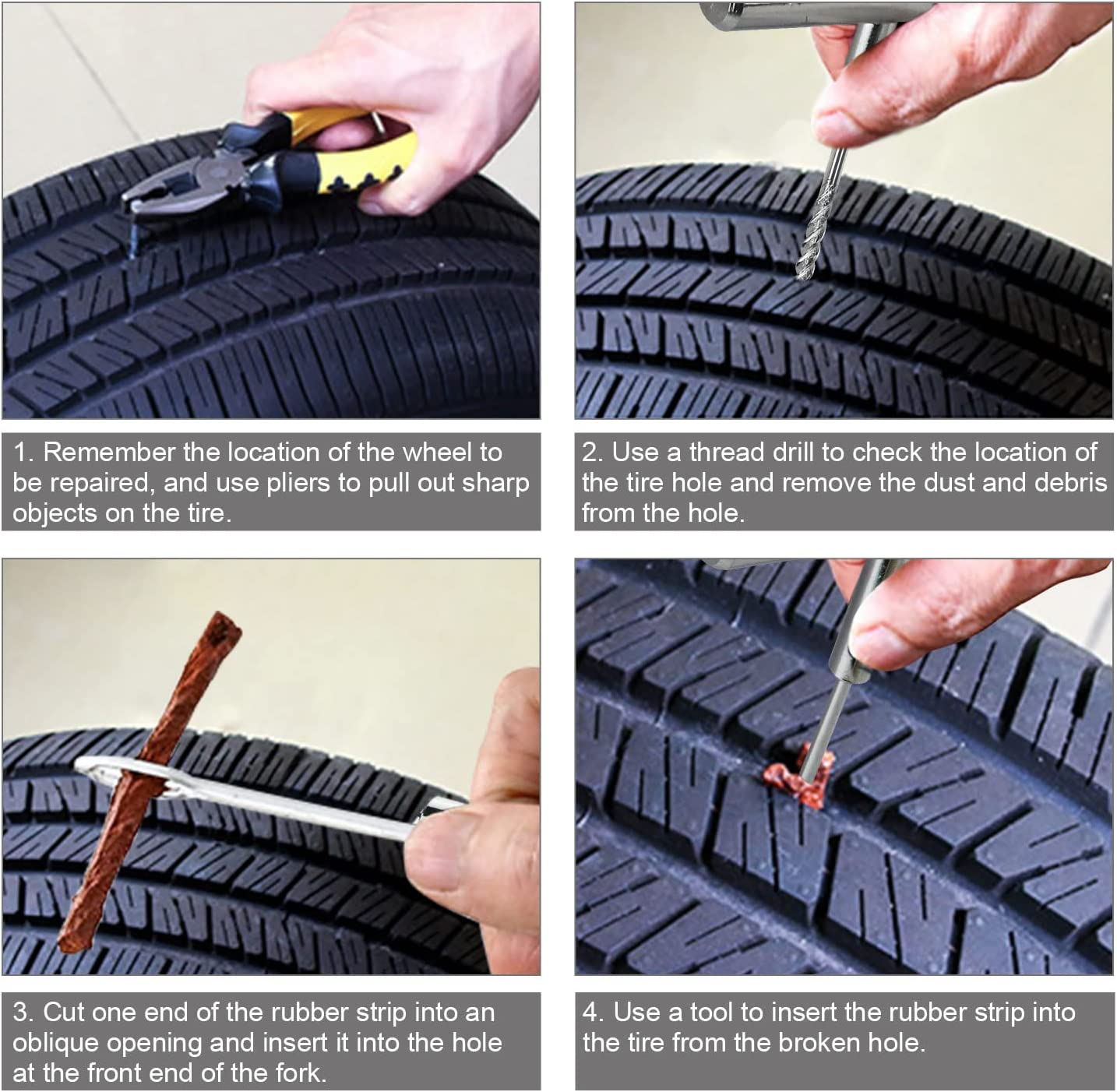 1. Remember the location of the wheel to be repaired, and use pliers to pull out sharp objects on the tire.

2. Use a thread drill to check the location of the tire hole and remove the dust and debris from the hole.

3. Cut one end of the rubber strip into an oblique opening and insert it into the hole at the front end of the fork.

4. Use a tool to insert the rubber strip into the tire from the broken hole.