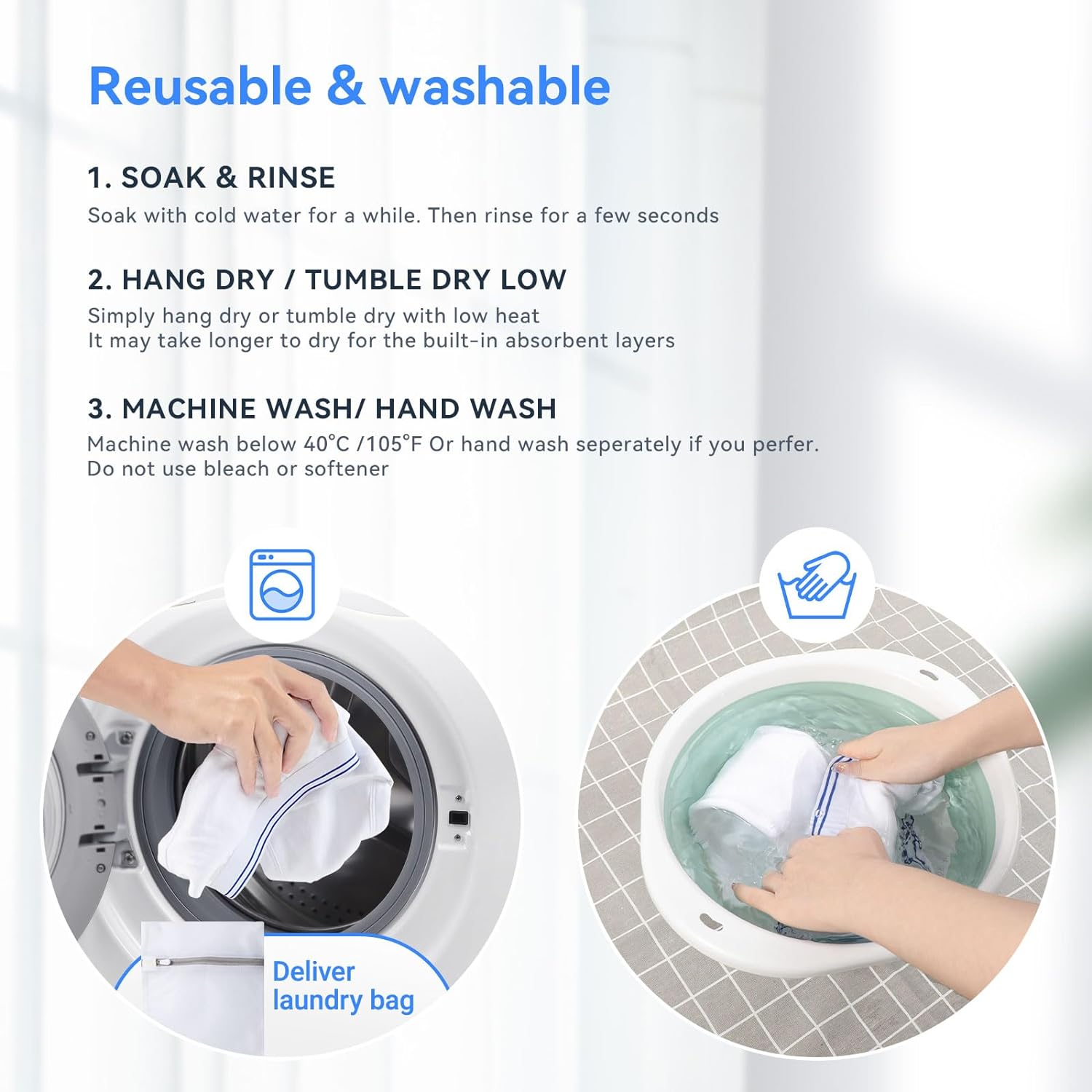 Reusable & washable

1. SOAK & RINSE

Soak with cold water for a while. Then rinse for a few seconds

2. HANG DRY / TUMBLE DRY LOW

Simply hang dry or tumble dry with low heat
It may take longer to dry for the built-in absorbent layers

3. MACHINE WASH/ HAND WASH

Machine wash below 40°C /105°F Or hand wash seperately if you perfer.
Do not use bleach or softener

Deliver laundry bag