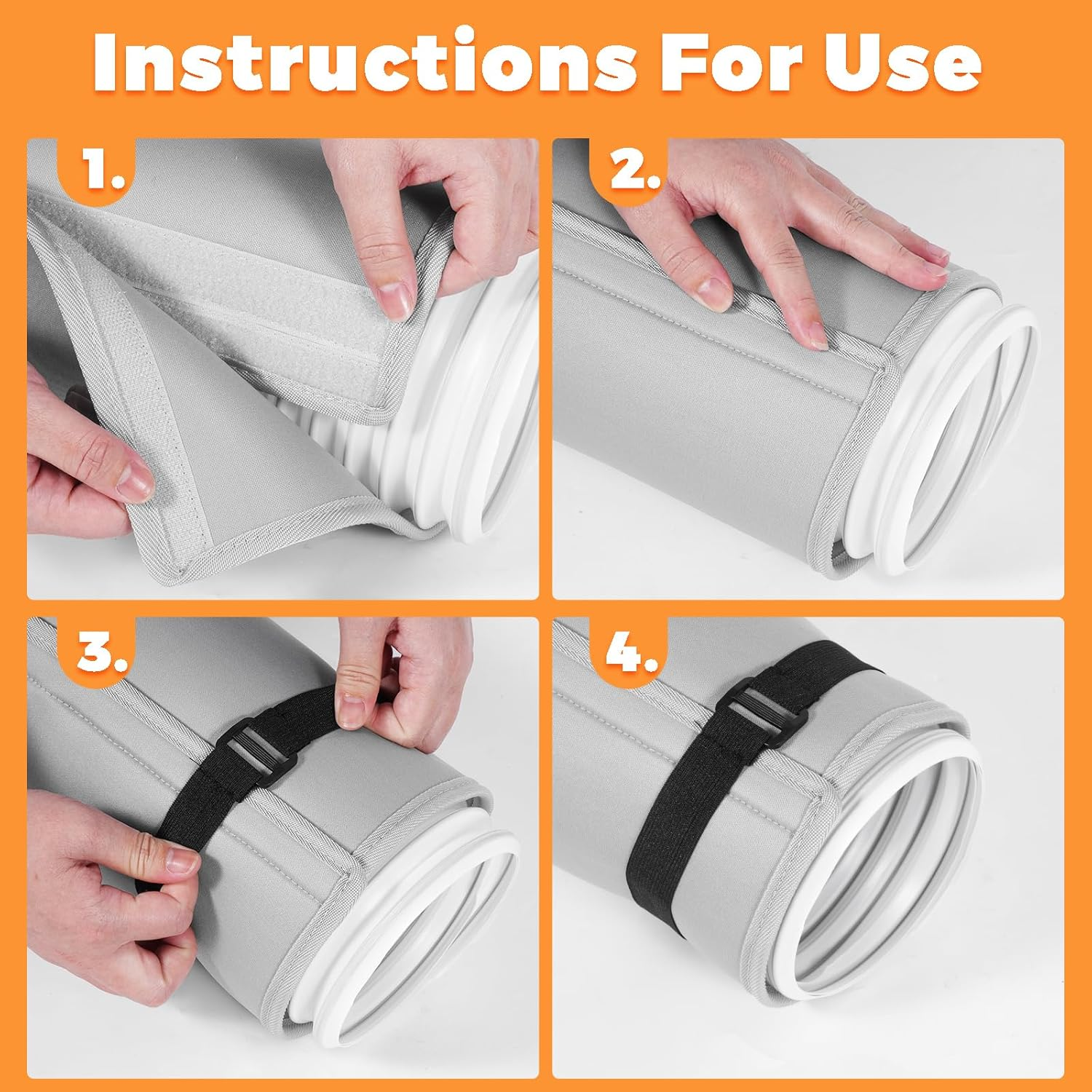 Instructions For Use

1.

2.

3.

4.