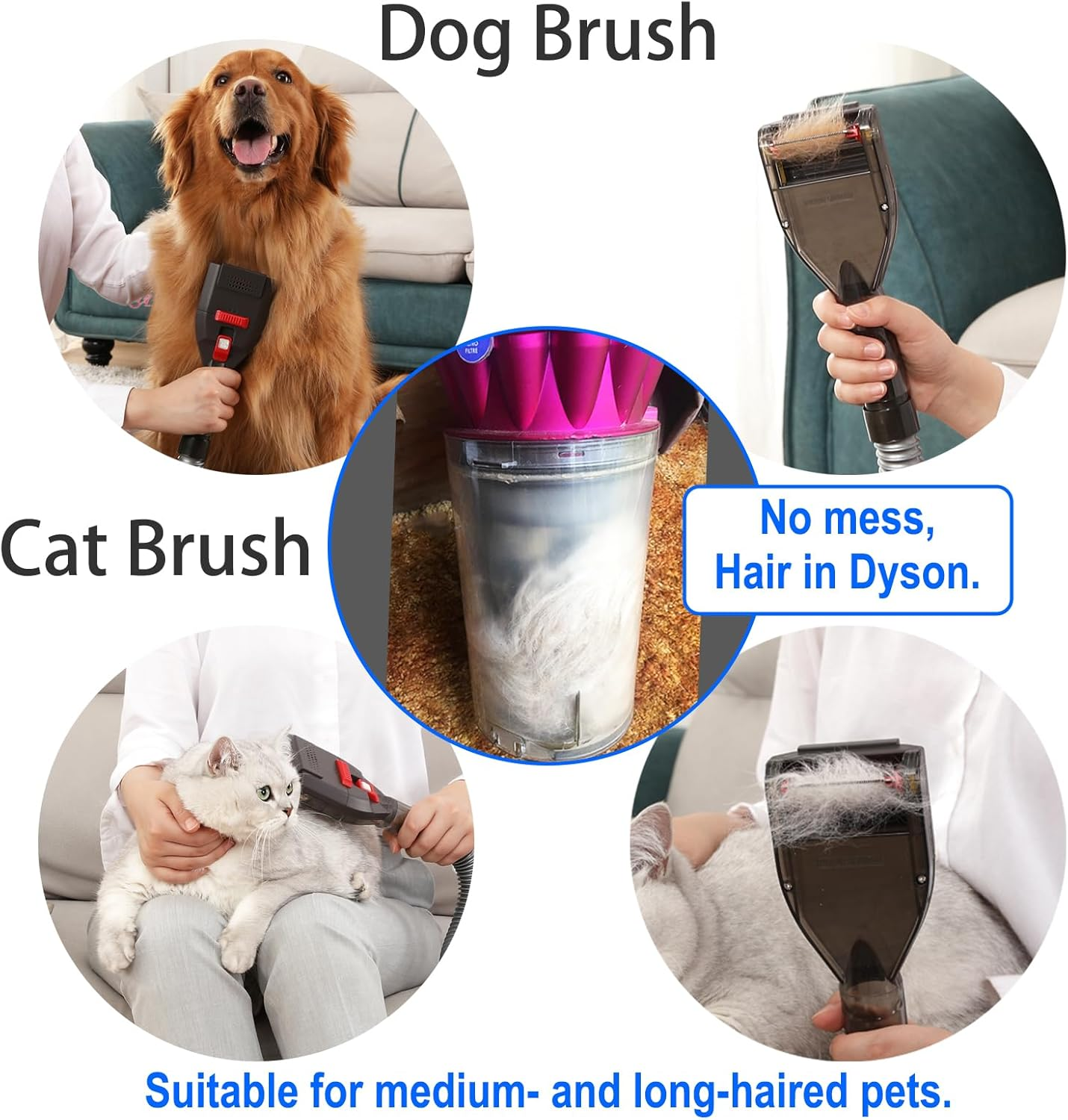 Dog Brush

Cat Brush

No mess,
Hair in Dyson.

Suitable for medium- and long-haired pets.