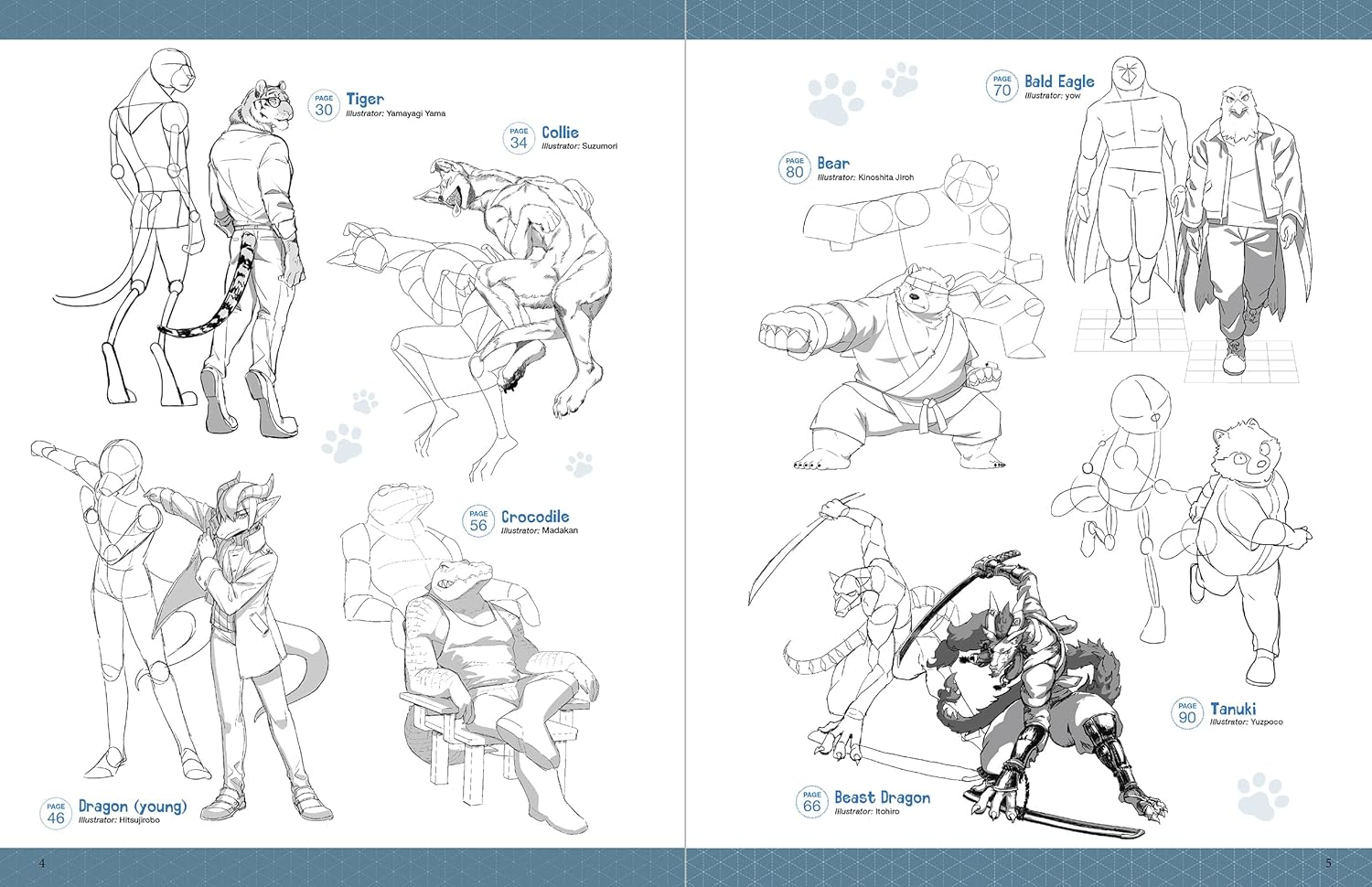 PAGE 30 Tiger
Illustrator: Yamayagi Yama

PAGE 34 Collie
Illustrator: Suzumori

PAGE 56 Crocodile
Illustrator: Madakan

PAGE 46 Dragon (young)
Illustrator: Hitsujirobo

4

PAGE 70 Bald Eagle
Illustrator: yow

PAGE 80 Bear
Illustrator: Kinoshita Jiroh

PAGE 90 Tanuki
Illustrator: Yuzpoco

PAGE 66 Beast Dragon
Illustrator: Itohiro

5