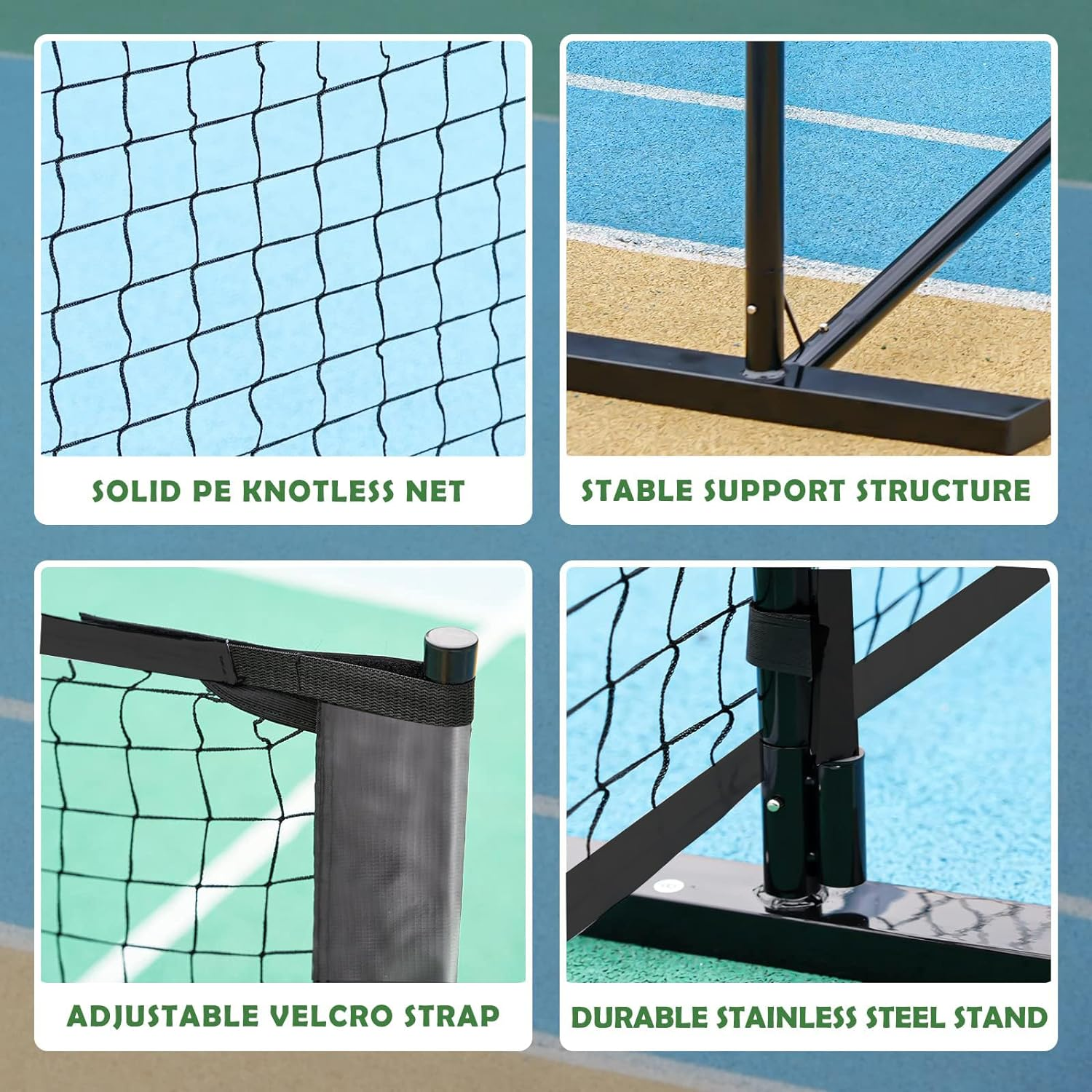 SOLID PE KNOTLESS NET

STABLE SUPPORT STRUCTURE

ADJUSTABLE VELCRO STRAP

DURABLE STAINLESS STEEL STAND