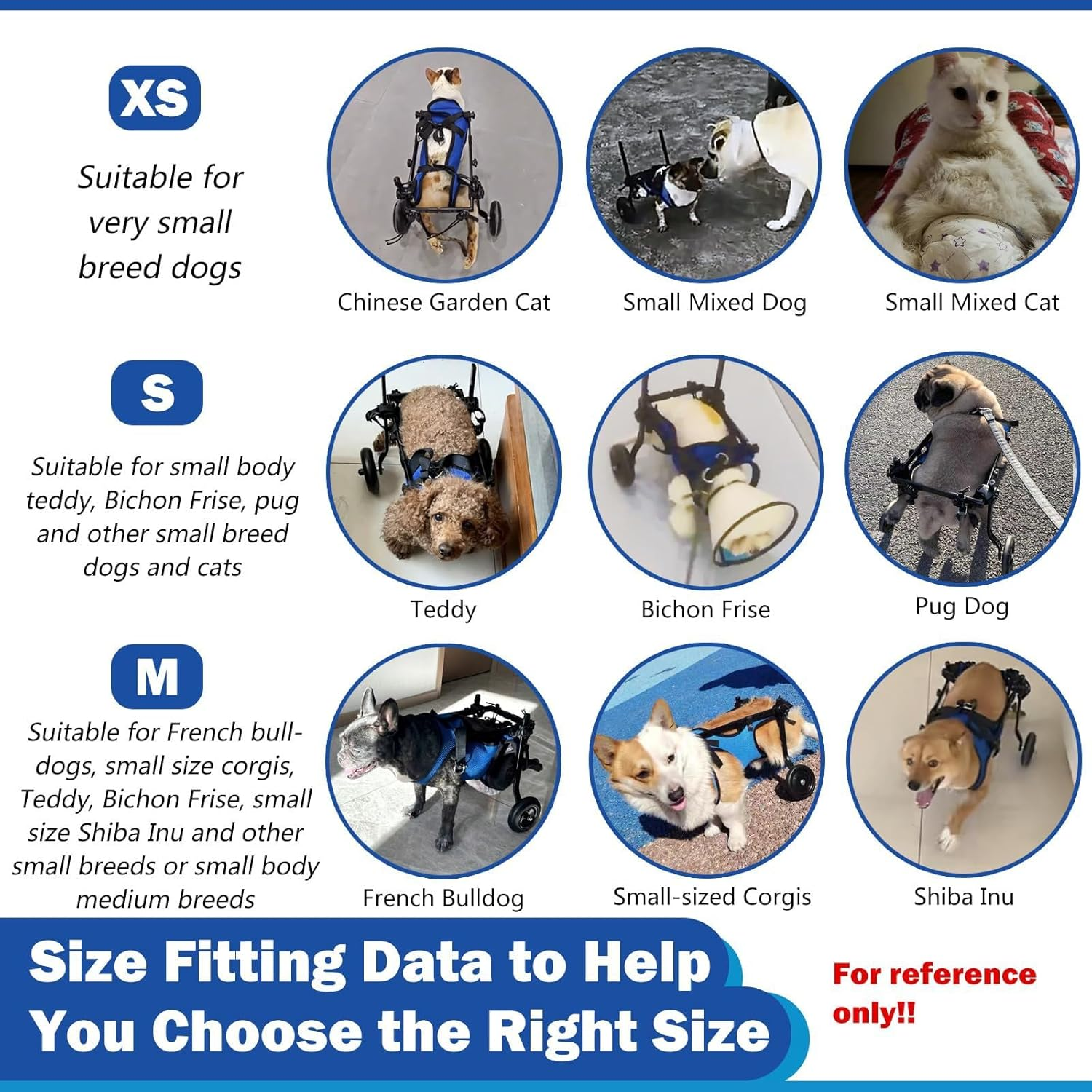 XS

Suitable for very small breed dogs

Chinese Garden Cat

Small Mixed Dog

Small Mixed Cat

S

Suitable for small body teddy, Bichon Frise, pug and other small breed dogs and cats

Teddy

Bichon Frise

Pug Dog

M

Suitable for French bulldogs, small size corgis, Teddy, Bichon Frise, small size Shiba Inu and other small breeds or small body medium breeds

French Bulldog

Small-sized Corgis

Shiba Inu

Size Fitting Data to Help You Choose the Right Size

For reference only!!