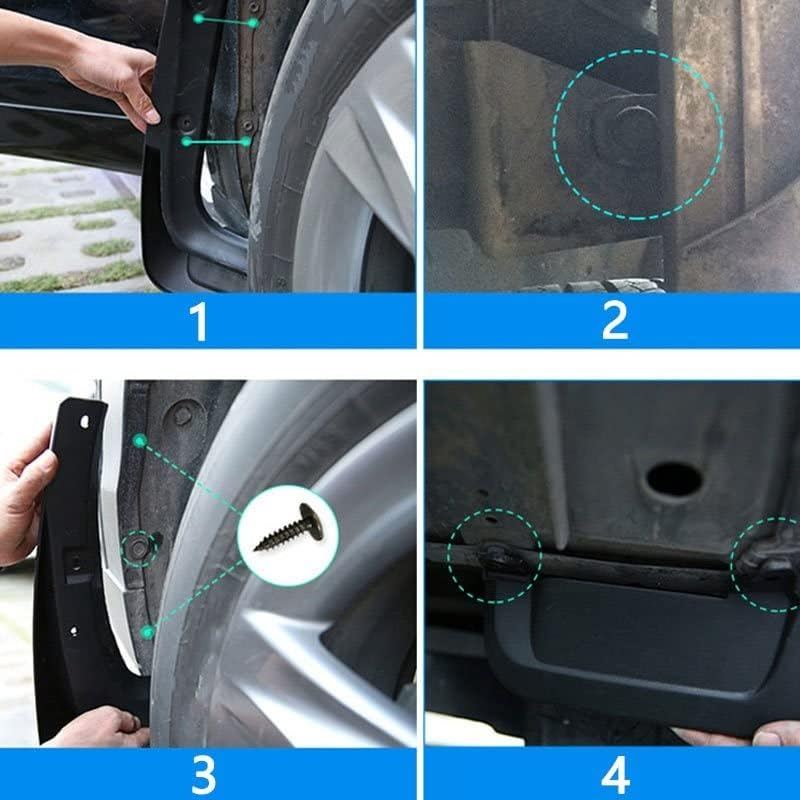 1

2

3

4