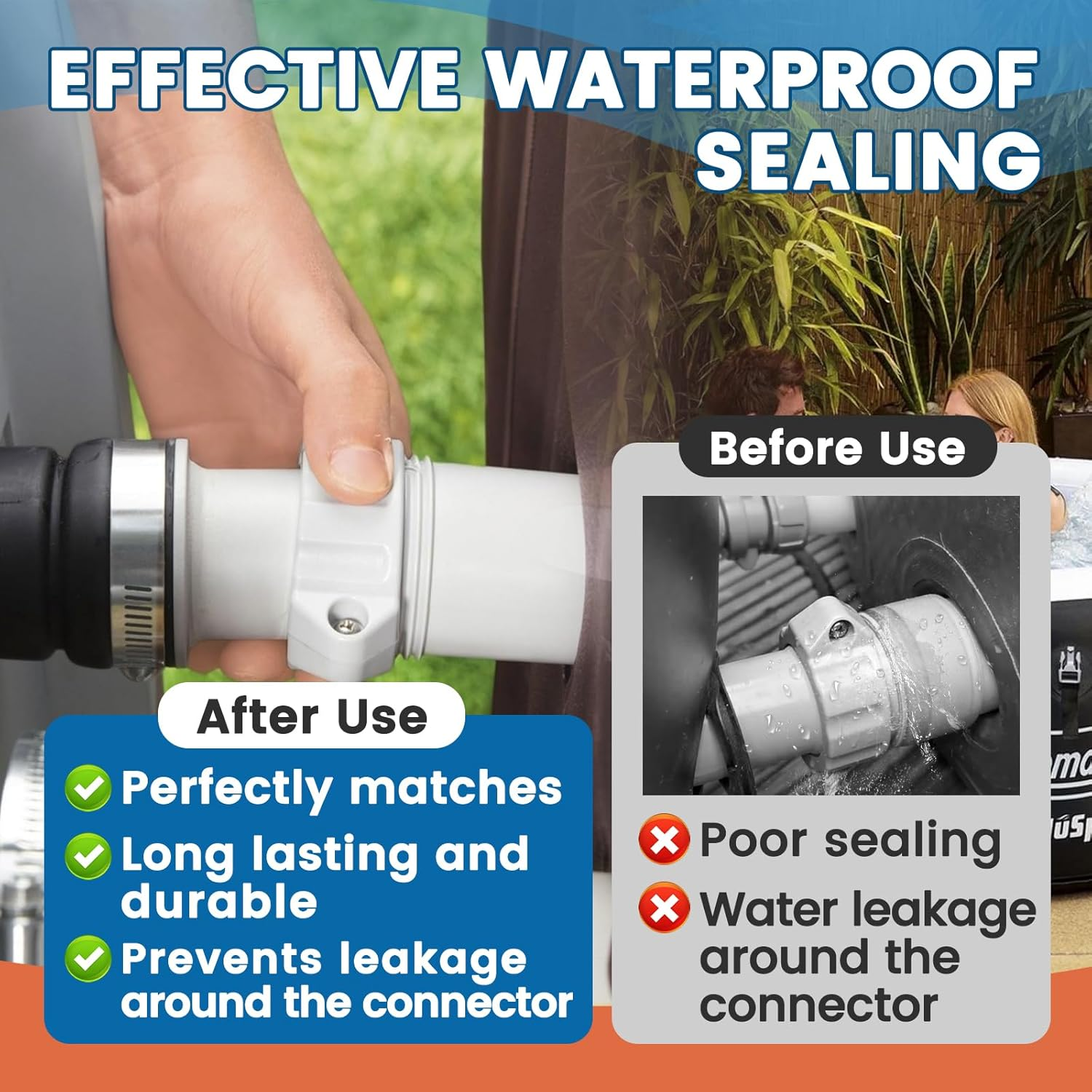 EFFECTIVE WATERPROOF SEALING

After Use

Perfectly matches

Long lasting and durable

Prevents leakage around the connector

Before Use

Poor sealing

Water leakage around the connector