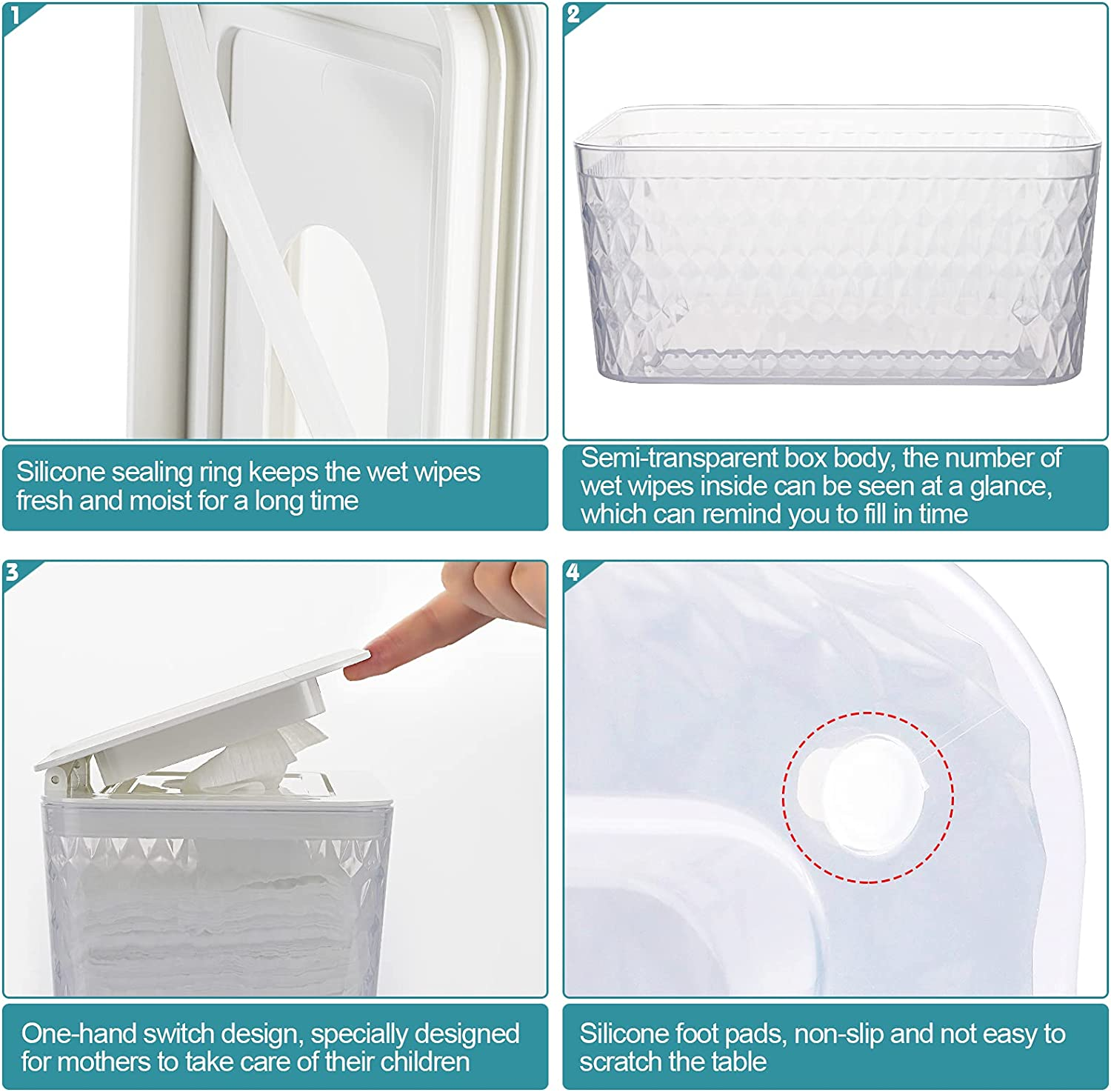 1

Silicone sealing ring keeps the wet wipes fresh and moist for a long time

2

Semi-transparent box body, the number of wet wipes inside can be seen at a glance, which can remind you to fill in time

3

One-hand switch design, specially designed for mothers to take care of their children

4

Silicone foot pads, non-slip and not easy to scratch the table