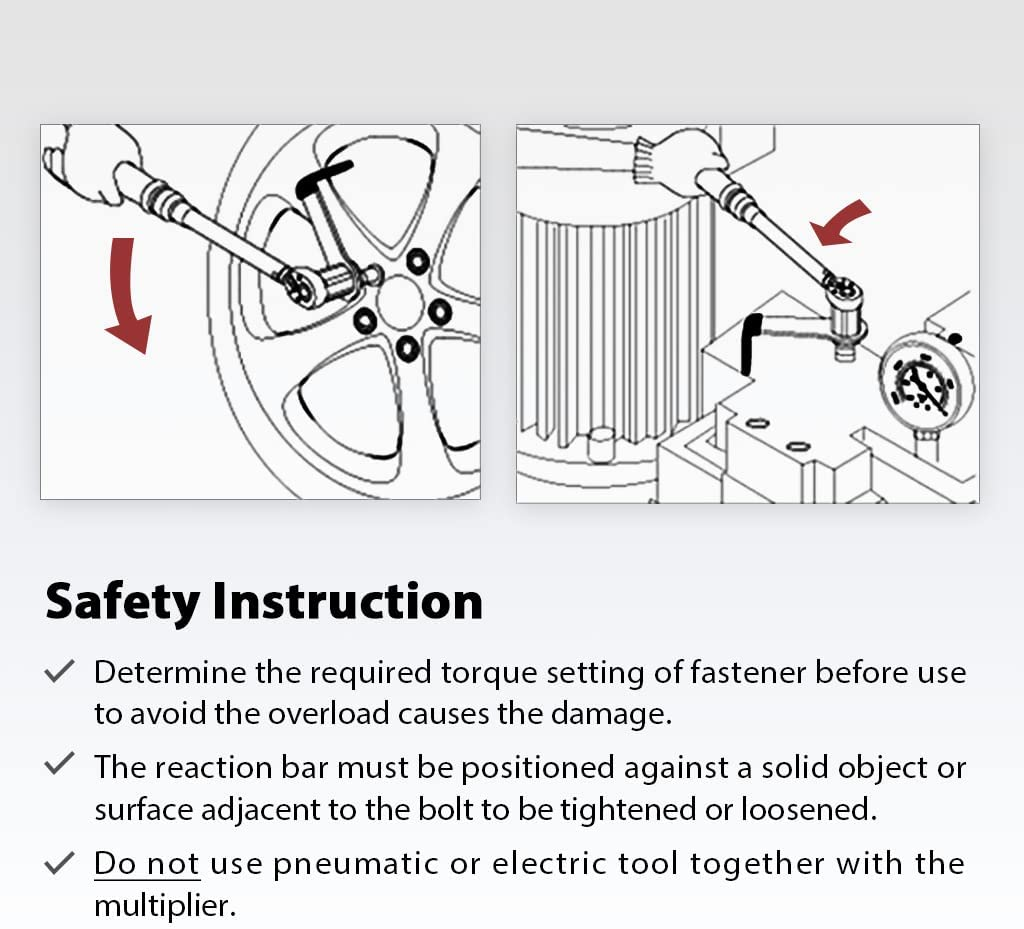 Safety Instruction

✓ Determine the required torque setting of fastener before use to avoid the overload causes the damage.

✓ The reaction bar must be positioned against a solid object or surface adjacent to the bolt to be tightened or loosened.

✓ Do not use pneumatic or electric tool together with the multiplier.