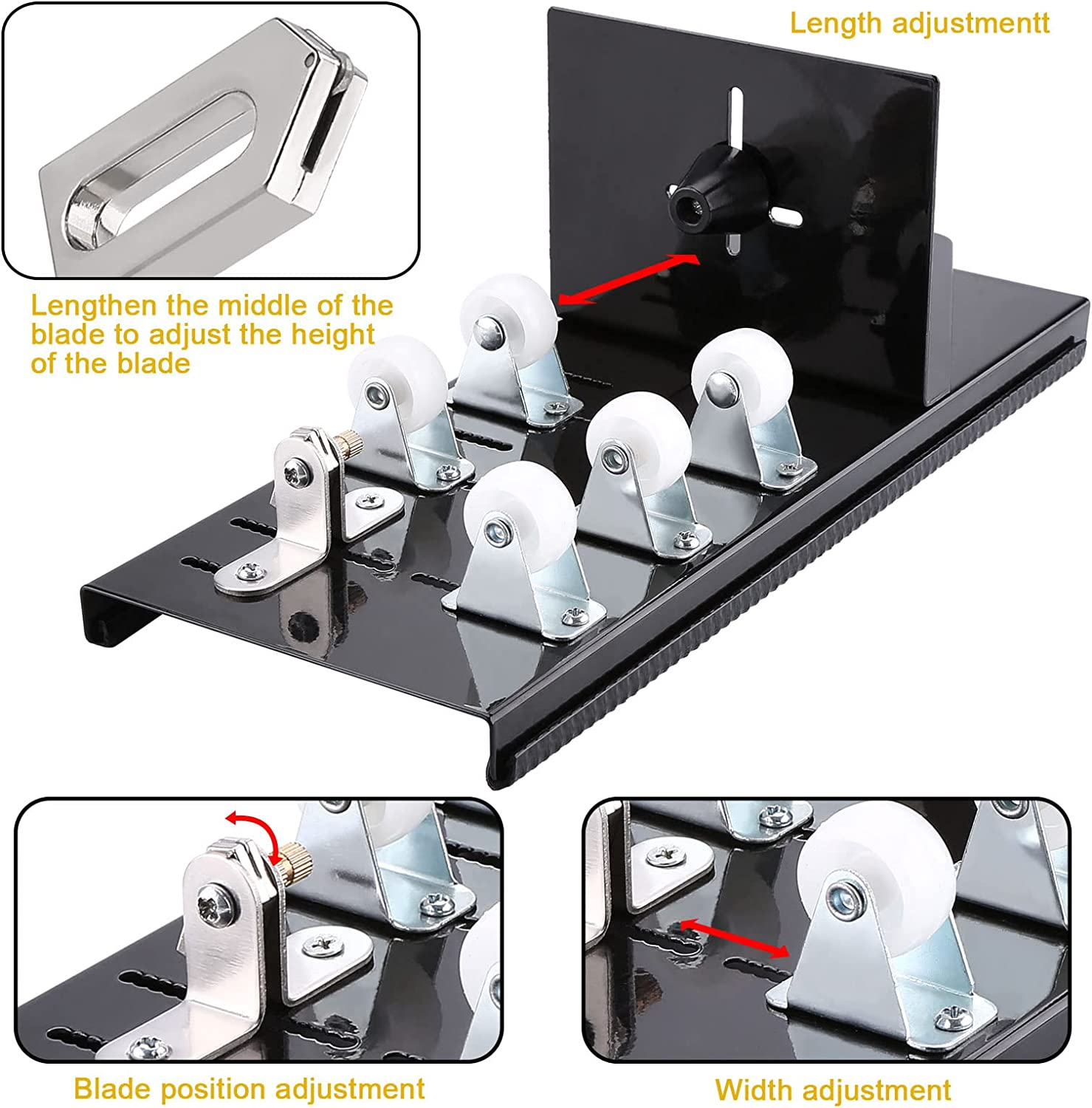 Length adjustmentt

Lengthen the middle of the blade to adjust the height of the blade

Blade position adjustment

Width adjustment