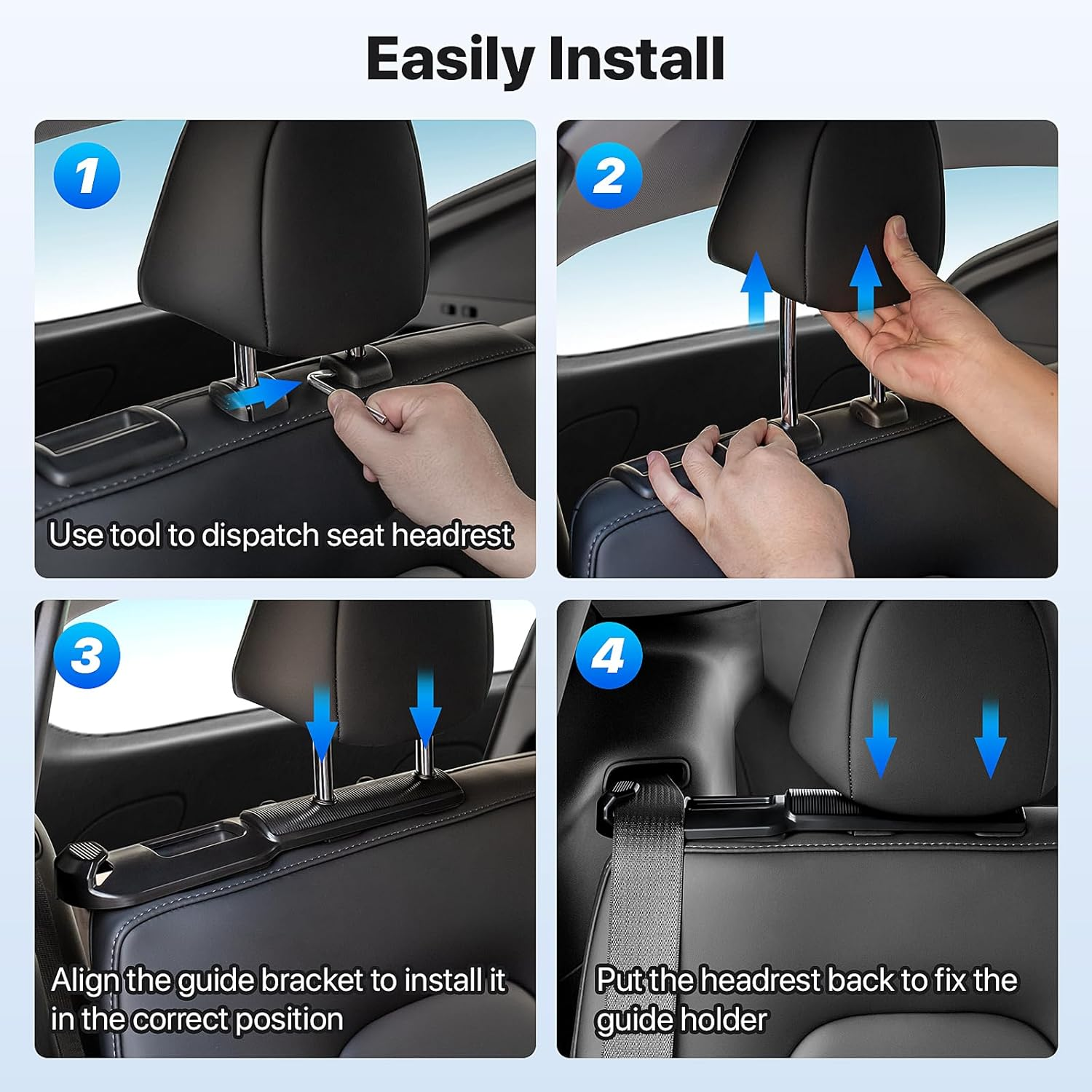 Easily Install

1

Use tool to dispatch seat headrest

2

3

Align the guide bracket to install it in the correct position

4

Put the headrest back to fix the guide holder