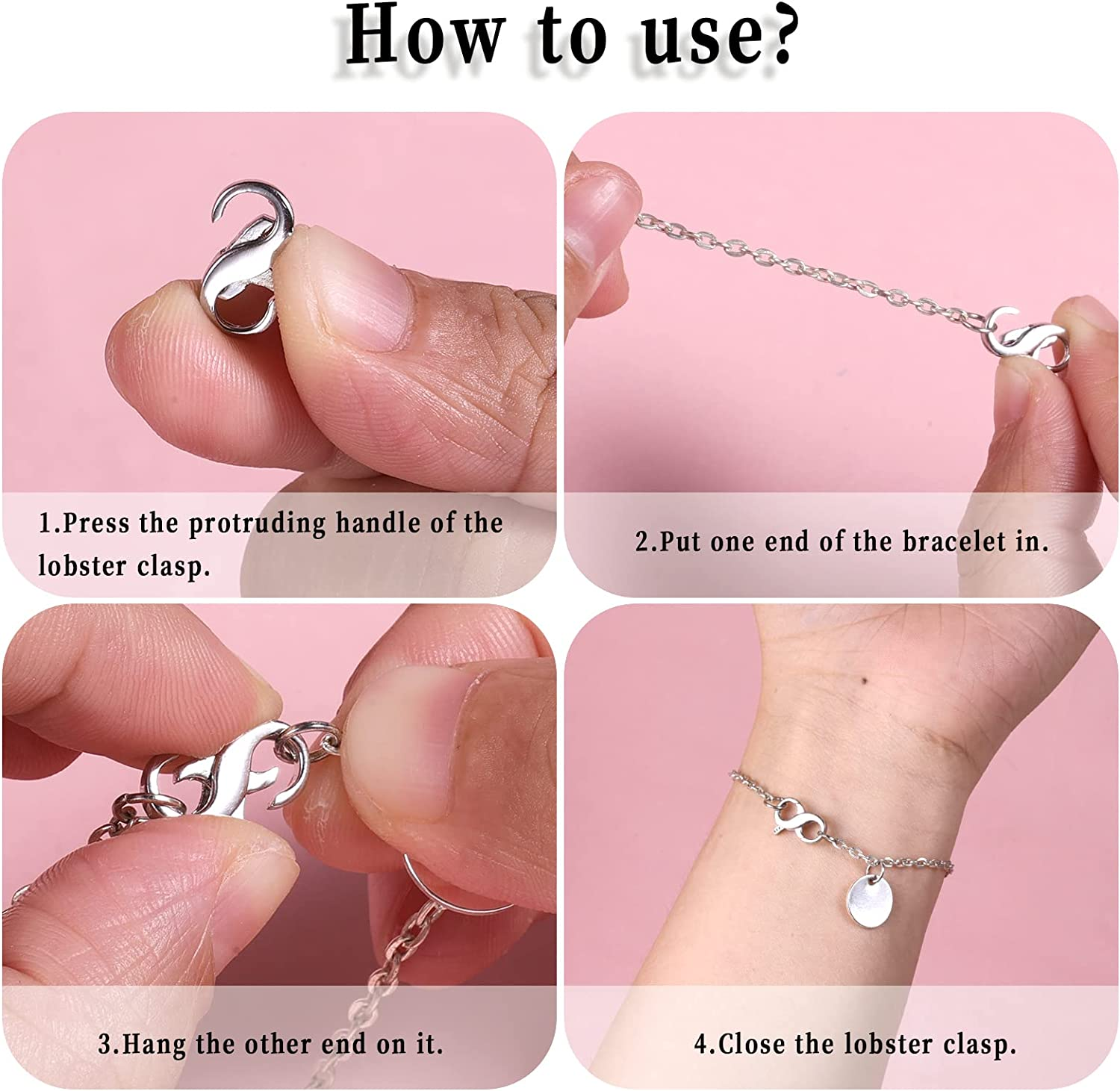 How to use?

1.Press the protruding handle of the lobster clasp.

2.Put one end of the bracelet in.

3.Hang the other end on it.

4.Close the lobster clasp.