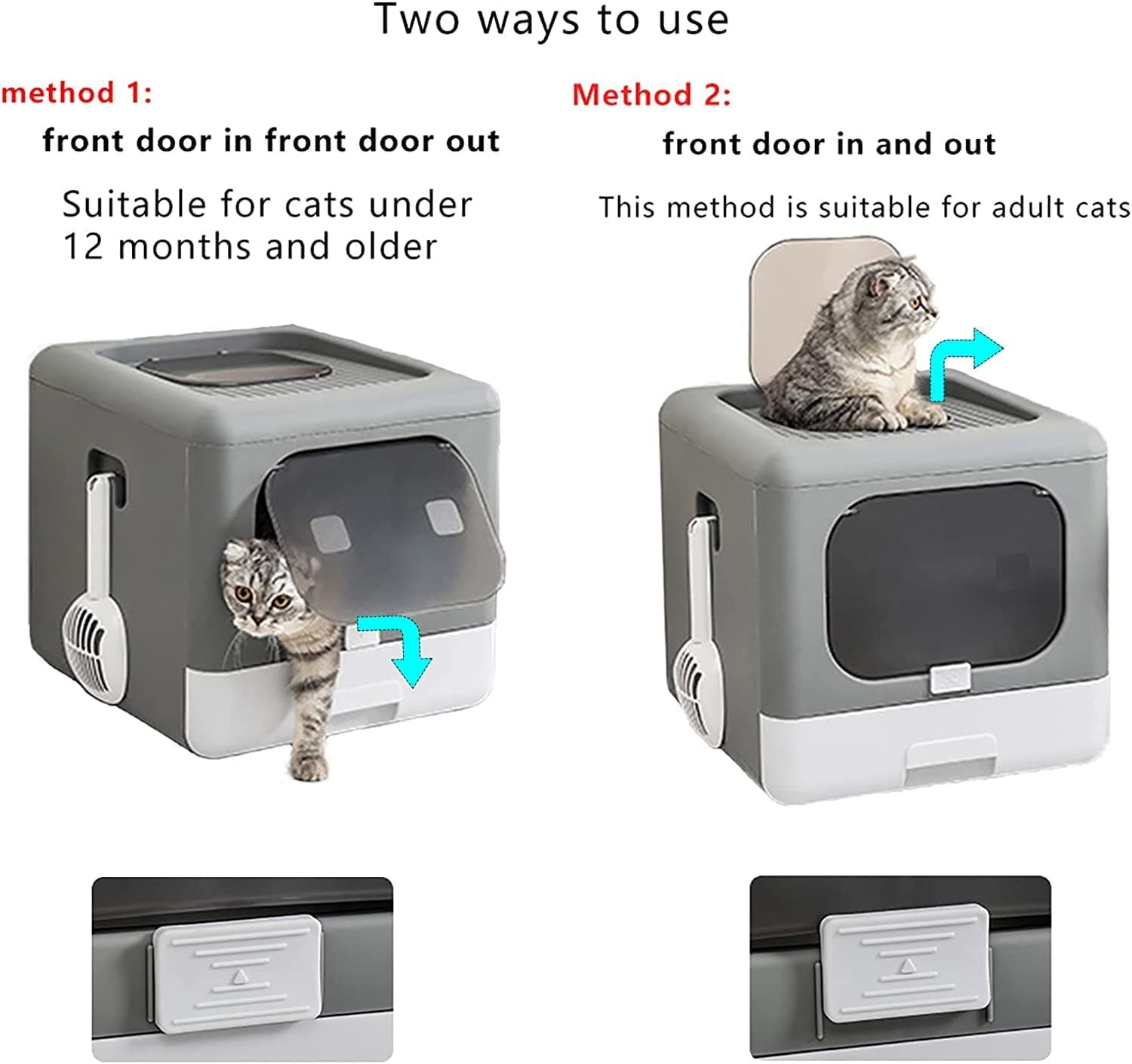 Two ways to use

method 1:

front door in front door out

Suitable for cats under 12 months and older

Method 2:

front door in and out

This method is suitable for adult cats