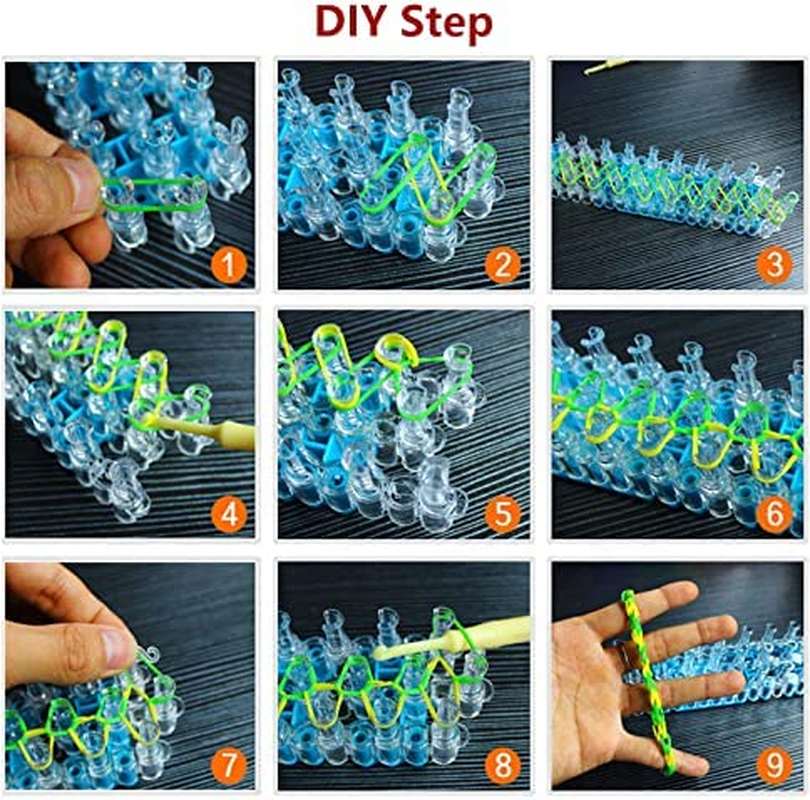 DIY Step

1

2

3

4

5

6

7

8

9