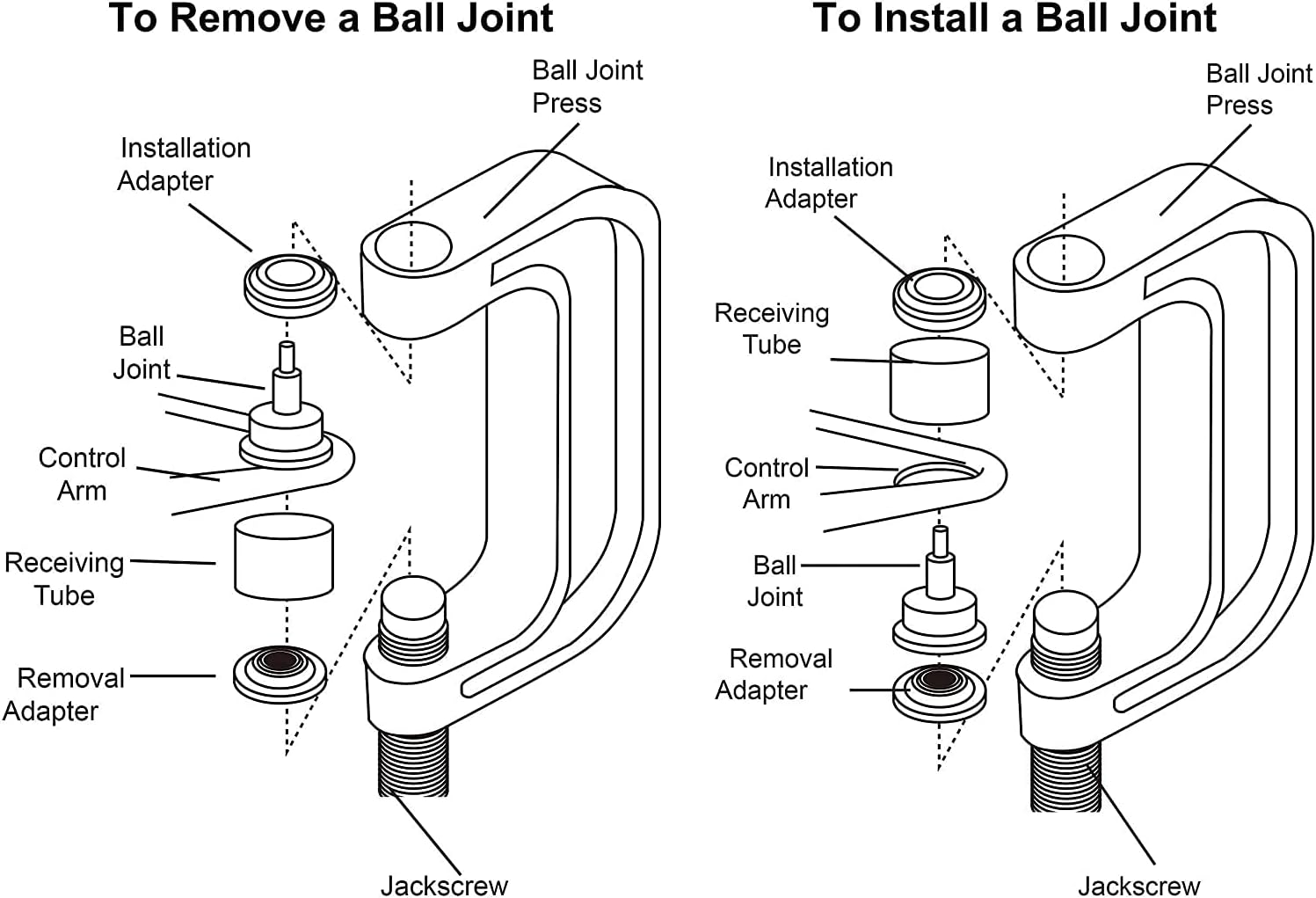 To Remove a Ball Joint

Ball Joint Press

Installation Adapter

Ball Joint

Control Arm

Receiving Tube

Removal Adapter

Jackscrew

To Install a Ball Joint

Ball Joint Press

Installation Adapter

Receiving Tube

Control Arm

Ball Joint

Removal Adapter

Jackscrew