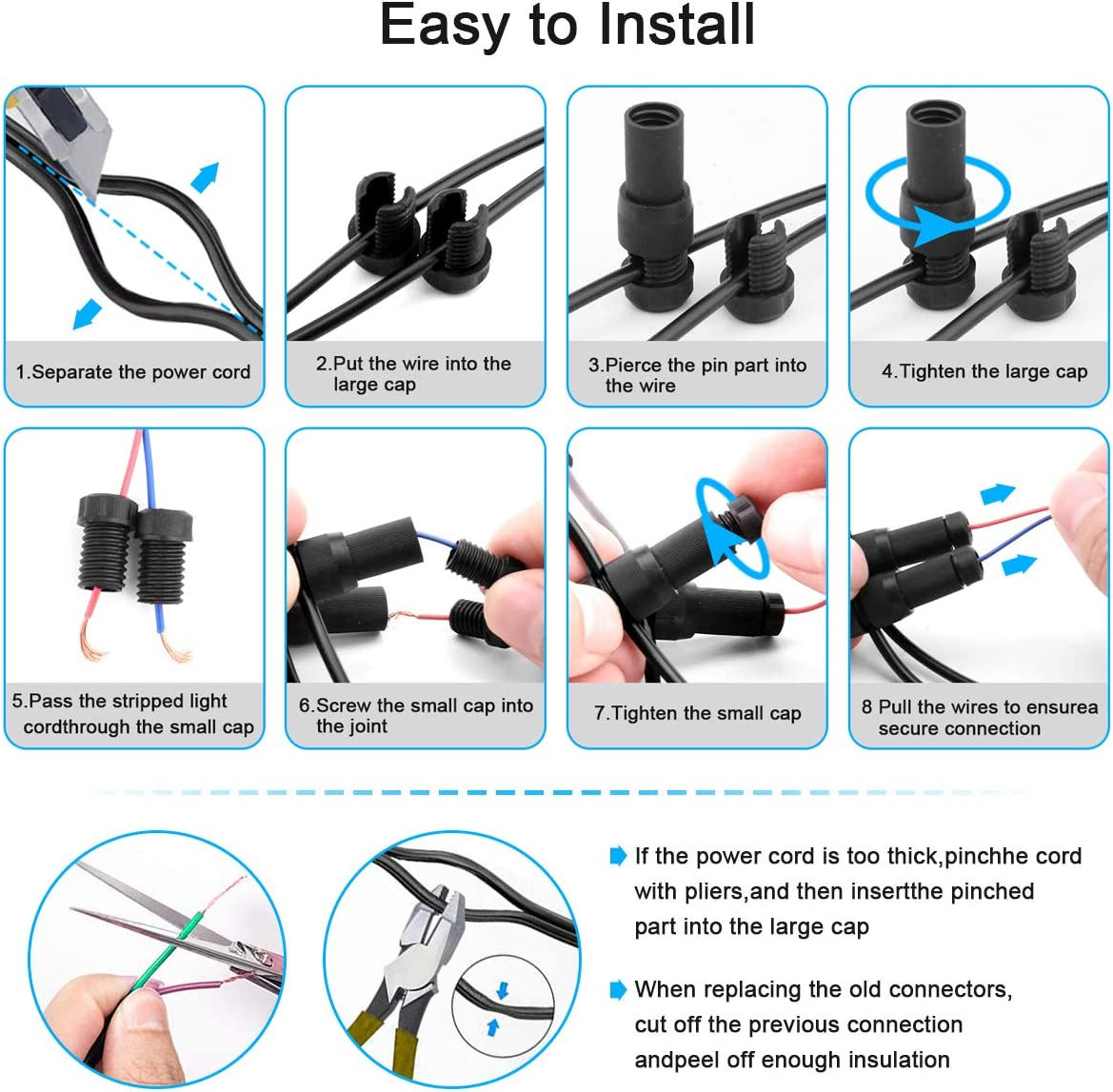 Easy to Install

1.Separate the power cord

2.Put the wire into the large cap

3.Pierce the pin part into the wire

4.Tighten the large cap

5.Pass the stripped light cordthrough the small cap

6.Screw the small cap into the joint

7.Tighten the small cap

8 Pull the wires to ensurea secure connection

If the power cord is too thick,pinchhe cord with pliers,and then insertthe pinched part into the large cap

When replacing the old connectors, cut off the previous connection andpeel off enough insulation