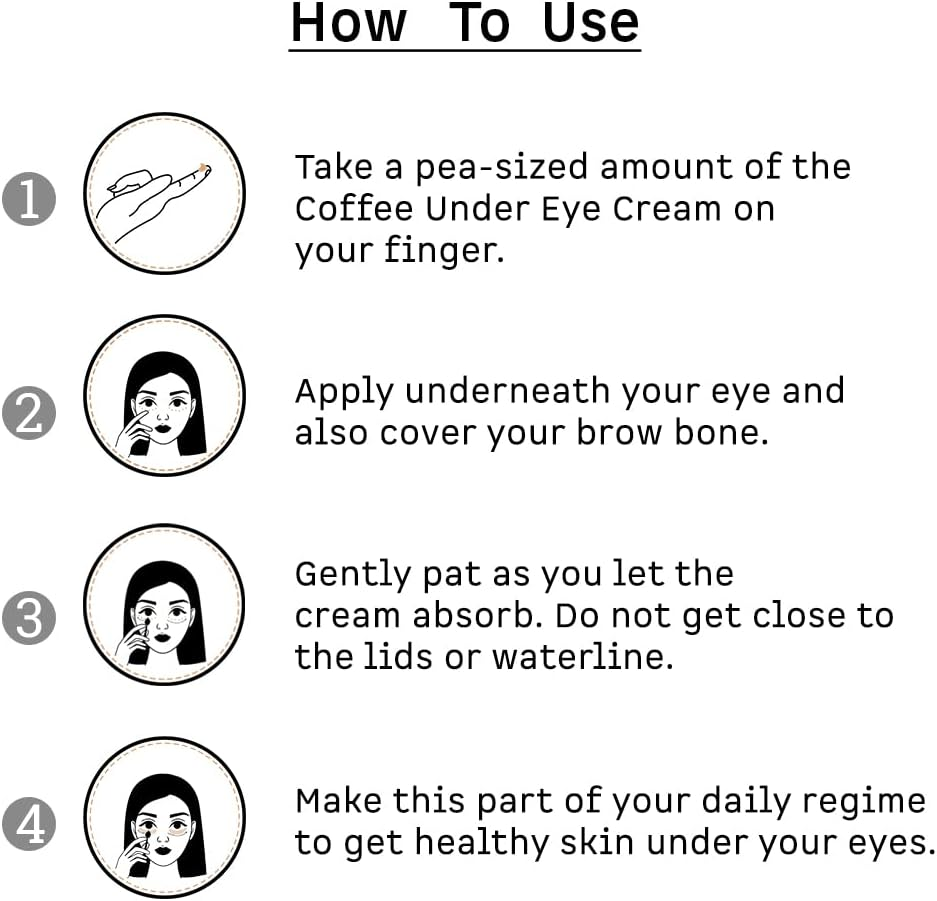 How To Use

1 Take a pea-sized amount of the Coffee Under Eye Cream on your finger.

2 Apply underneath your eye and also cover your brow bone.

3 Gently pat as you let the cream absorb. Do not get close to the lids or waterline.

4 Make this part of your daily regime to get healthy skin under your eyes.