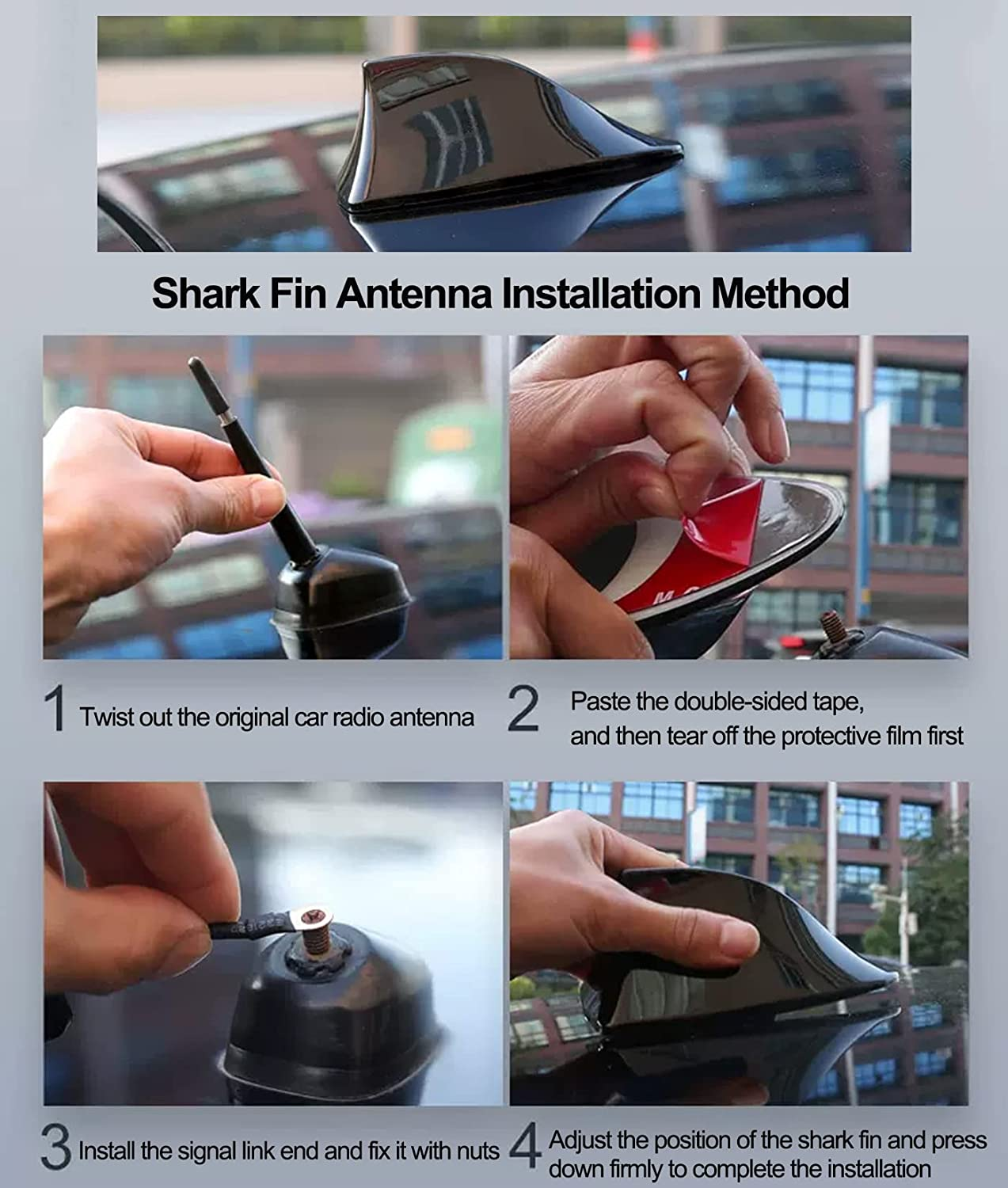 Shark Fin Antenna Installation Method

1 Twist out the original car radio antenna

2 Paste the double-sided tape, and then tear off the protective film first

3 Install the signal link end and fix it with nuts

4 Adjust the position of the shark fin and press down firmly to complete the installation