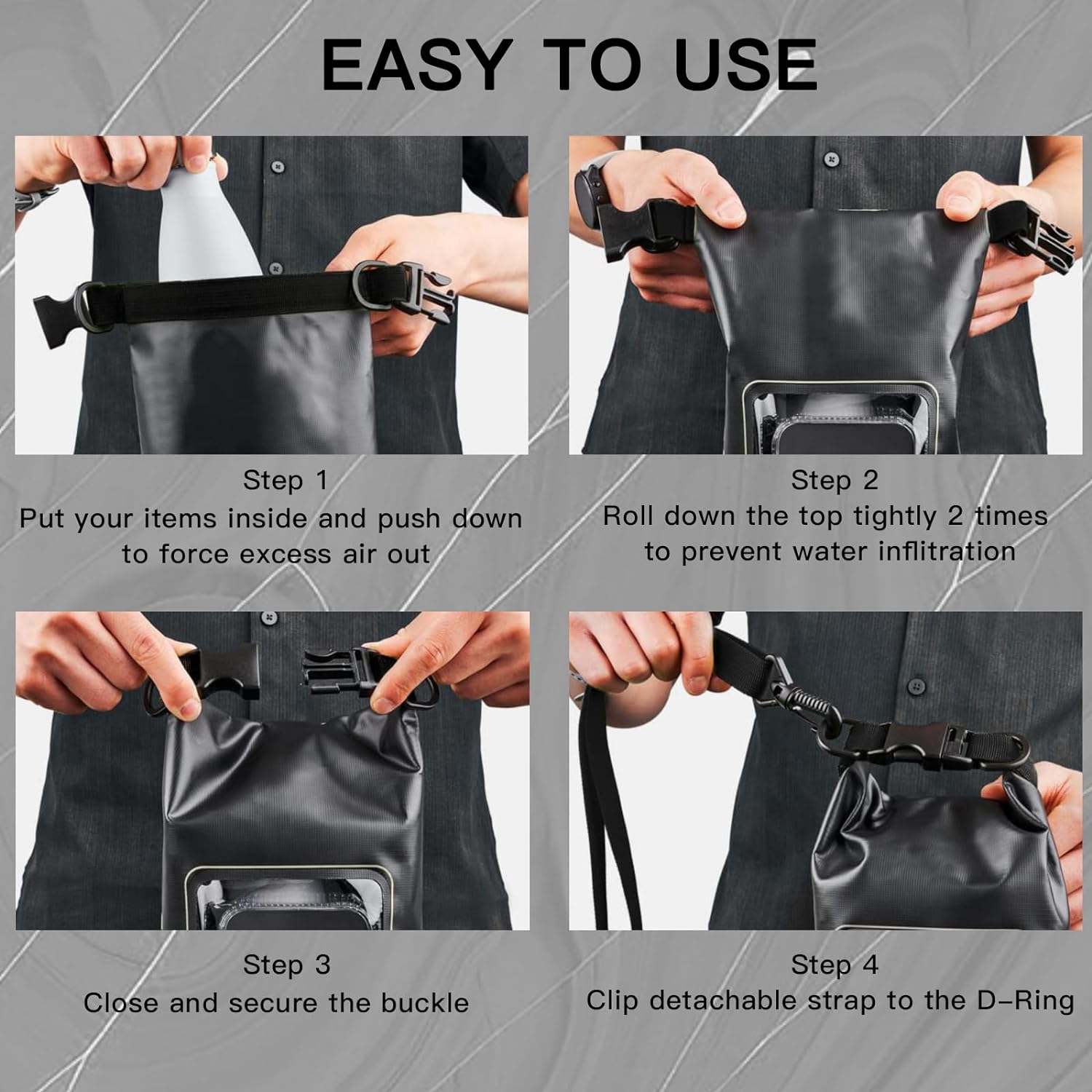 EASY TO USE

Step 1
Put your items inside and push down to force excess air out

Step 2
Roll down the top tightly 2 times to prevent water inflitration

Step 3
Close and secure the buckle

Step 4
Clip detachable strap to the D-Ring