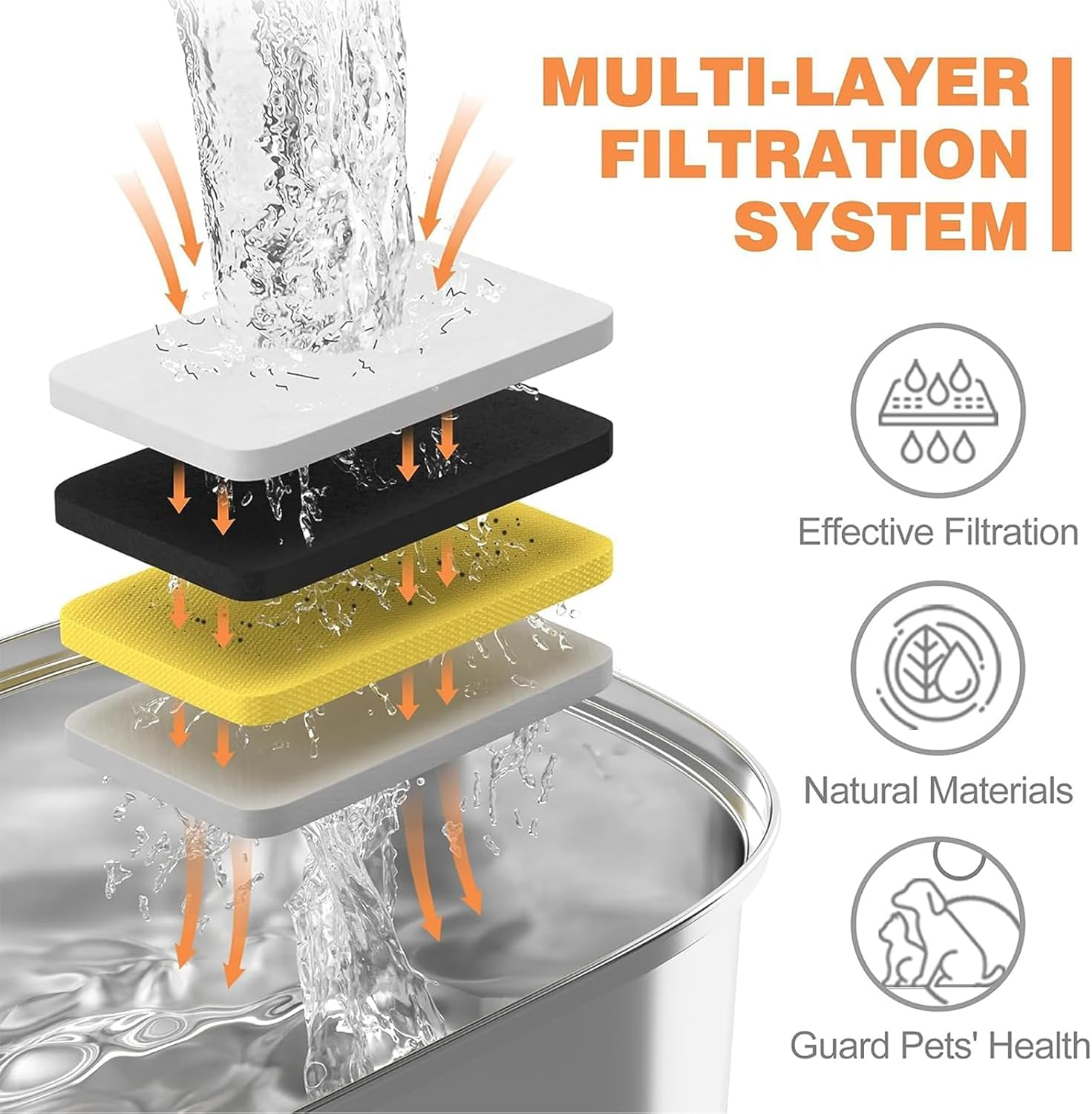 MULTI-LAYER
FILTRATION
SYSTEM

Effective Filtration

Natural Materials

Guard Pets' Health