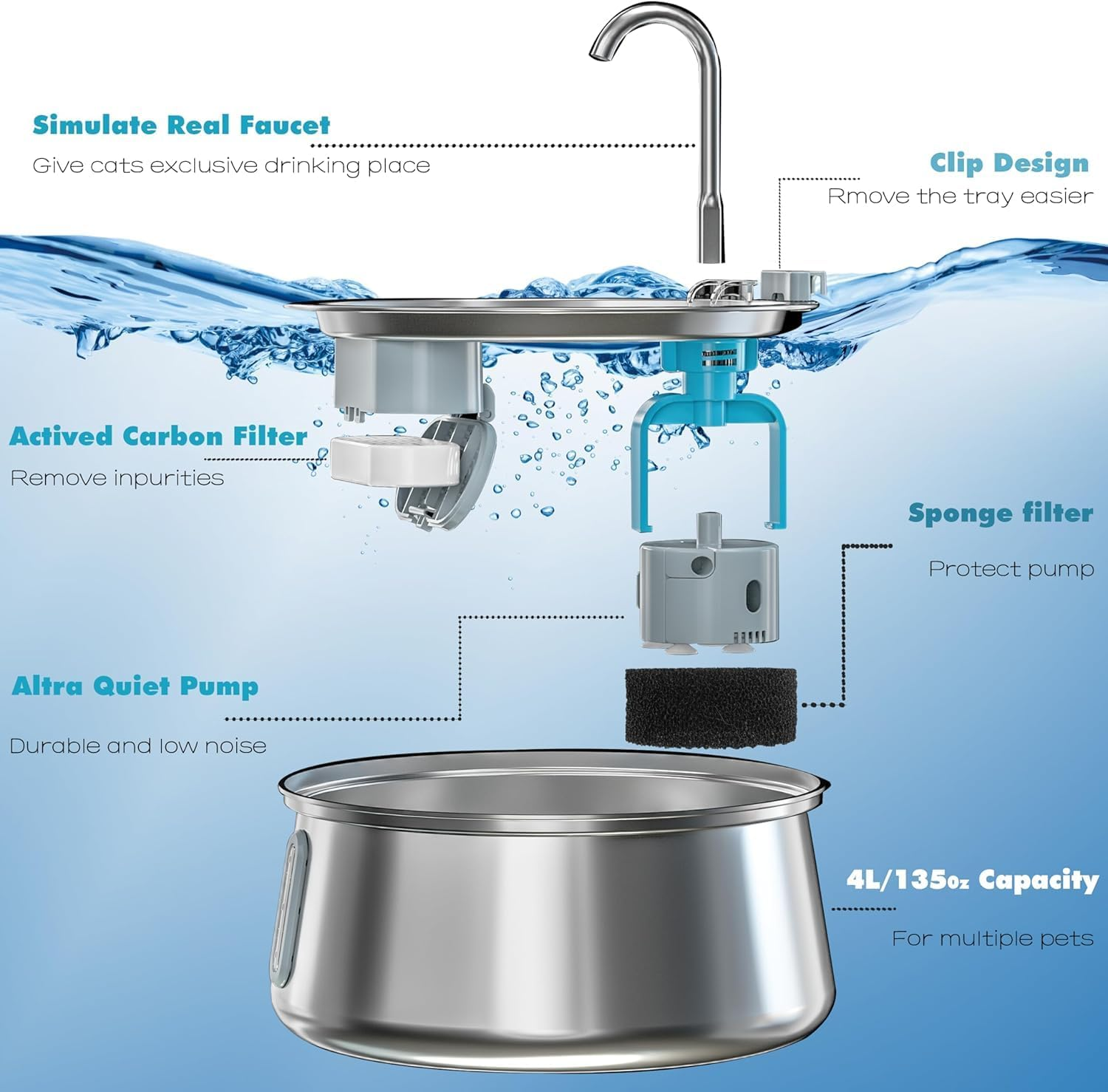 Simulate Real Faucet
Give cats exclusive drinking place

Clip Design
Rmove the tray easier

Actived Carbon Filter
Remove inpurities

Sponge filter
Protect pump

Altra Quiet Pump
Durable and low noise

4L/135oz Capacity
For multiple pets