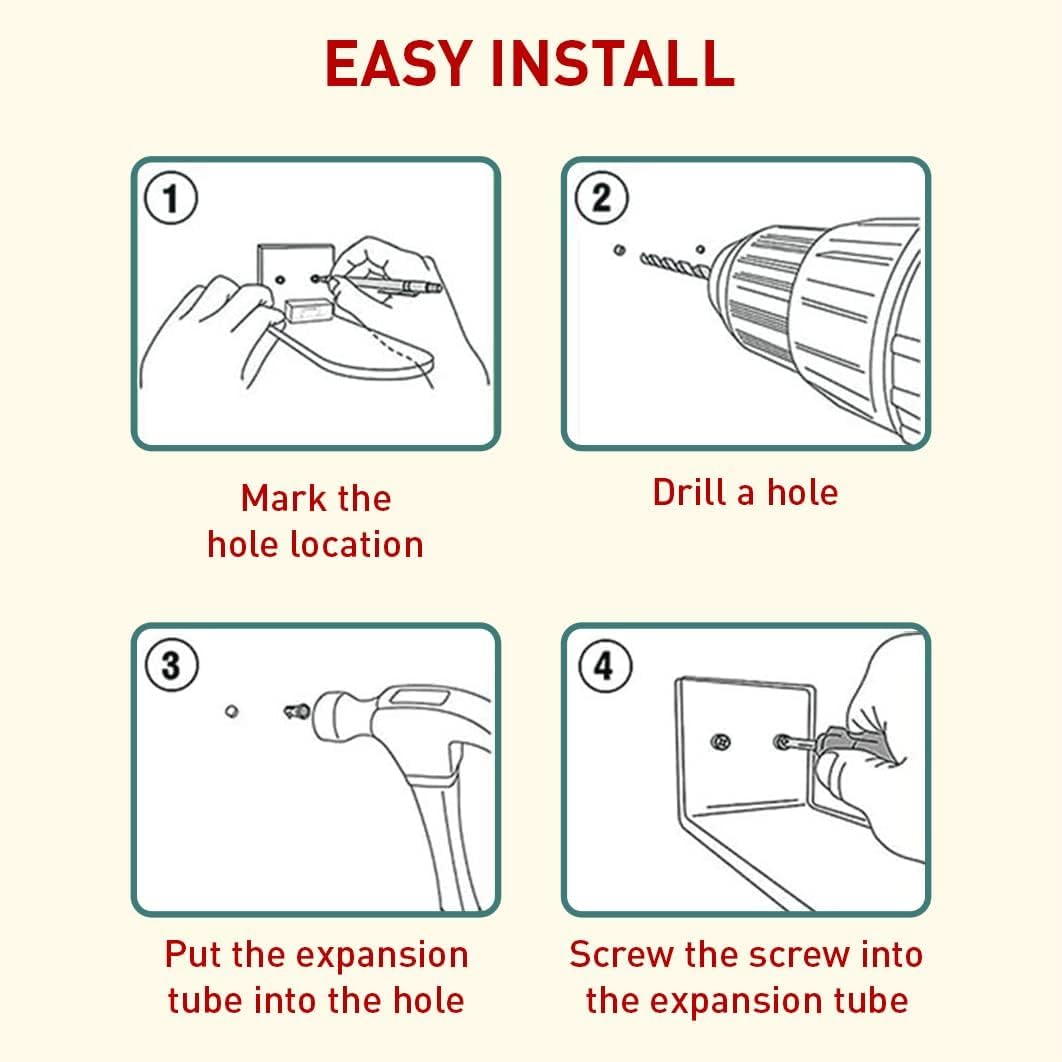 EASY INSTALL

1

Mark the hole location

2

Drill a hole

3

Put the expansion tube into the hole

4

Screw the screw into the expansion tube