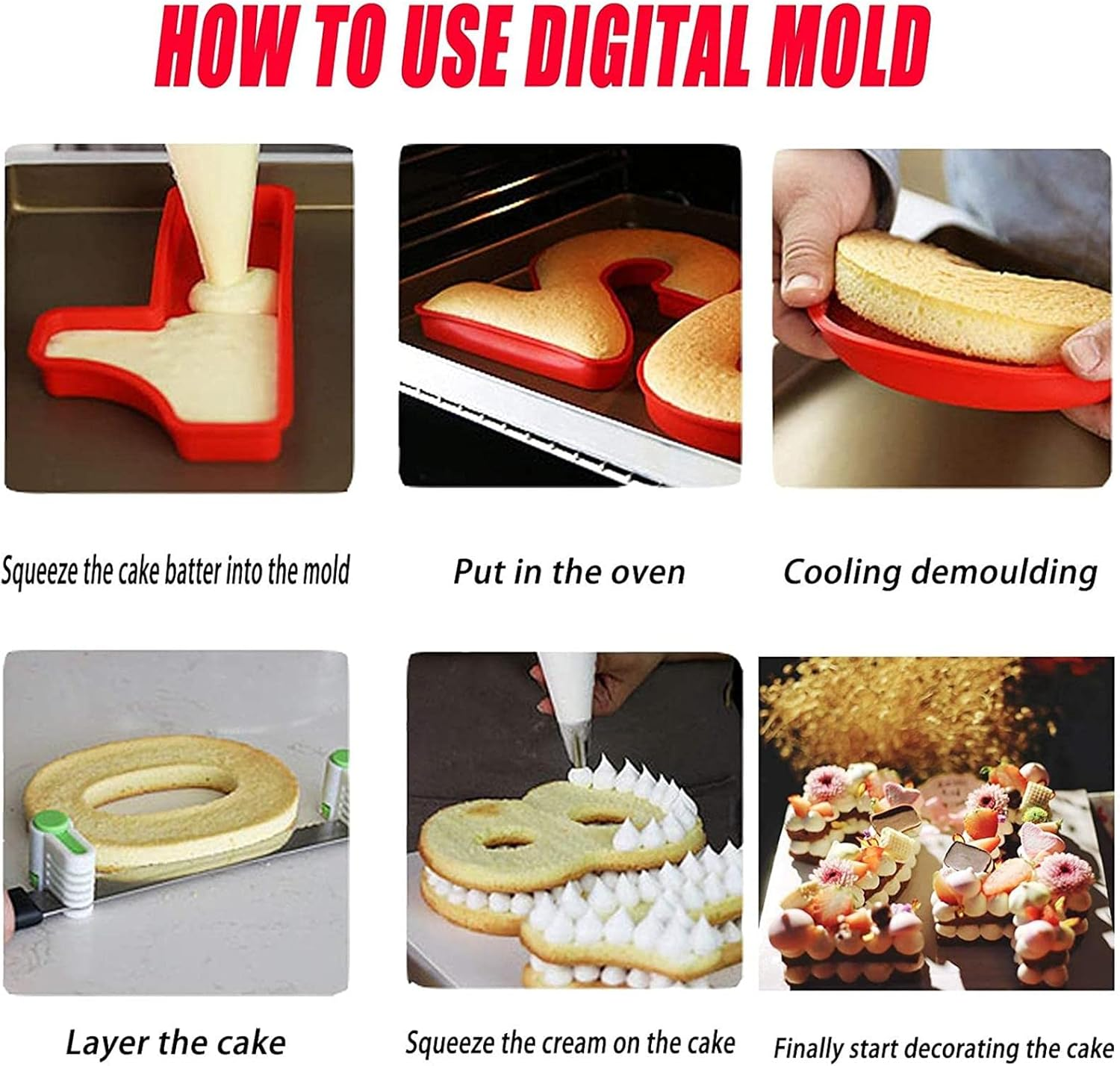 HOW TO USE DIGITAL MOLD

Squeeze the cake batter into the mold

Put in the oven

Cooling demoulding

Layer the cake

Squeeze the cream on the cake

Finally start decorating the cake