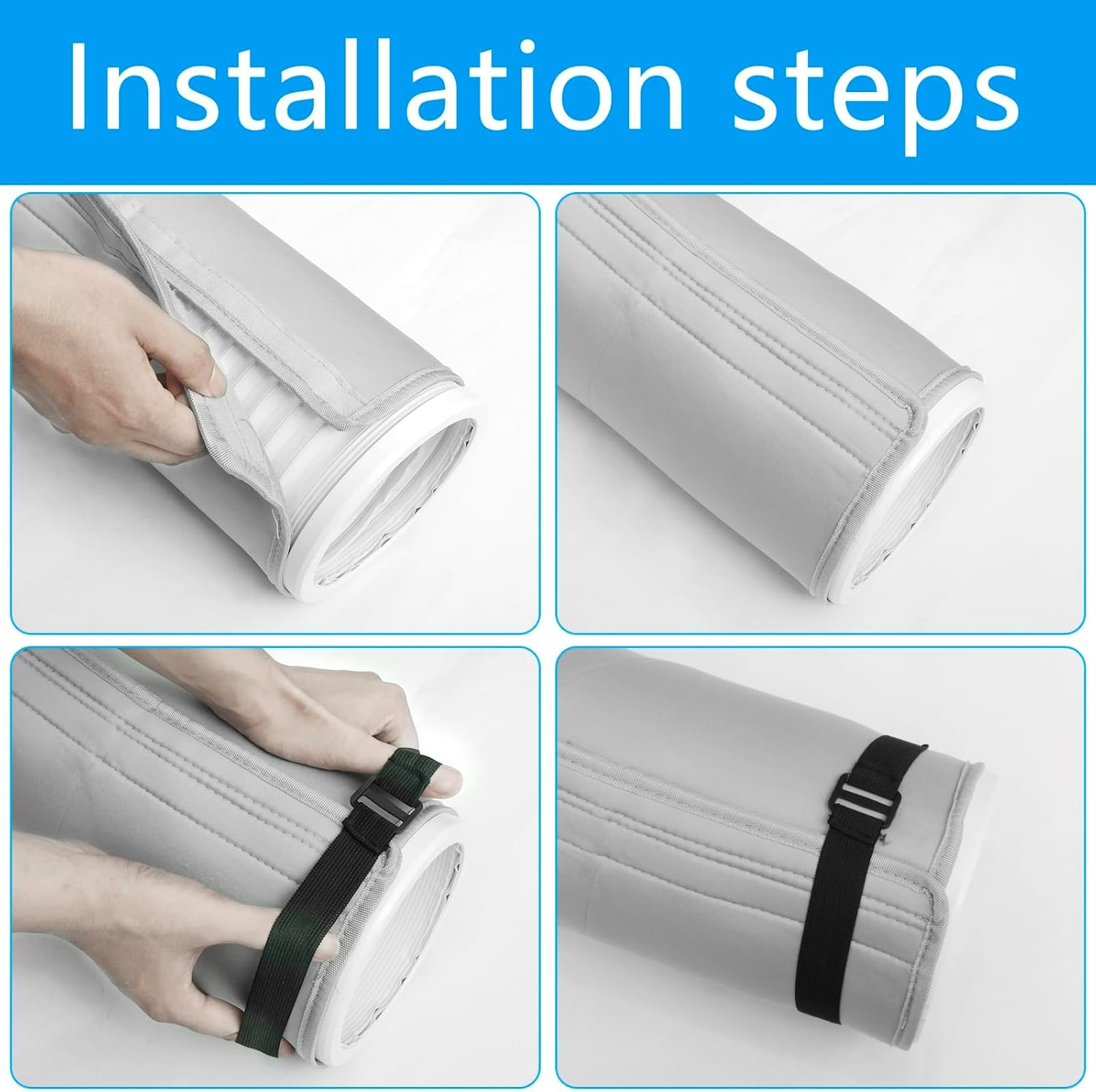 Installation steps