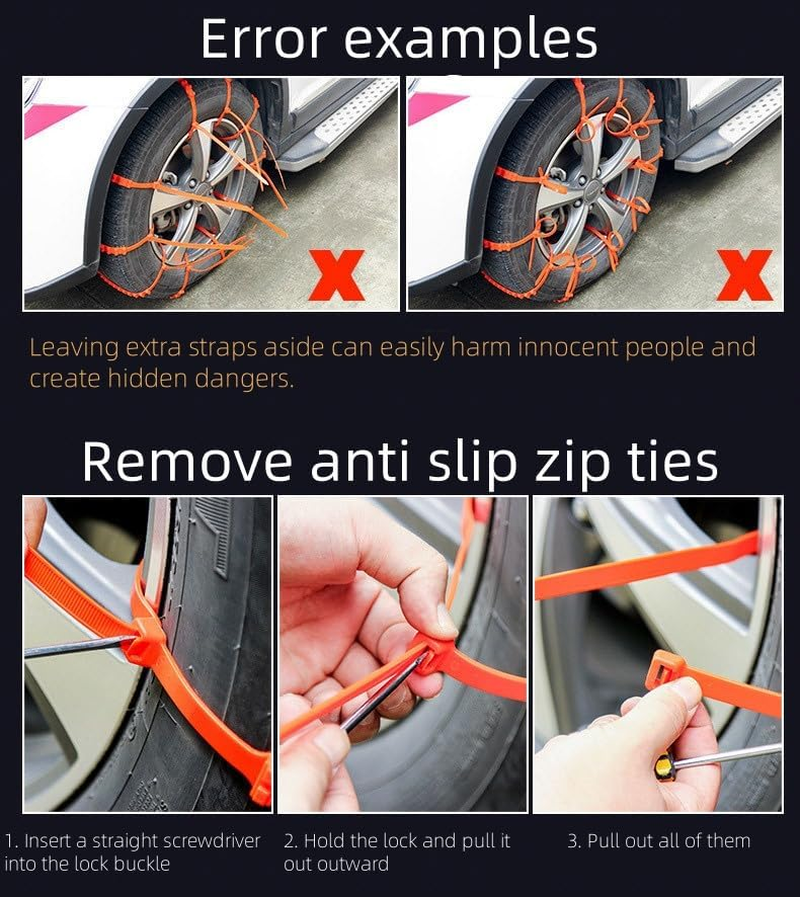 Error examples

X

X

Leaving extra straps aside can easily harm innocent people and create hidden dangers.

Remove anti slip zip ties

1. Insert a straight screwdriver into the lock buckle

2. Hold the lock and pull it out outward

3. Pull out all of them