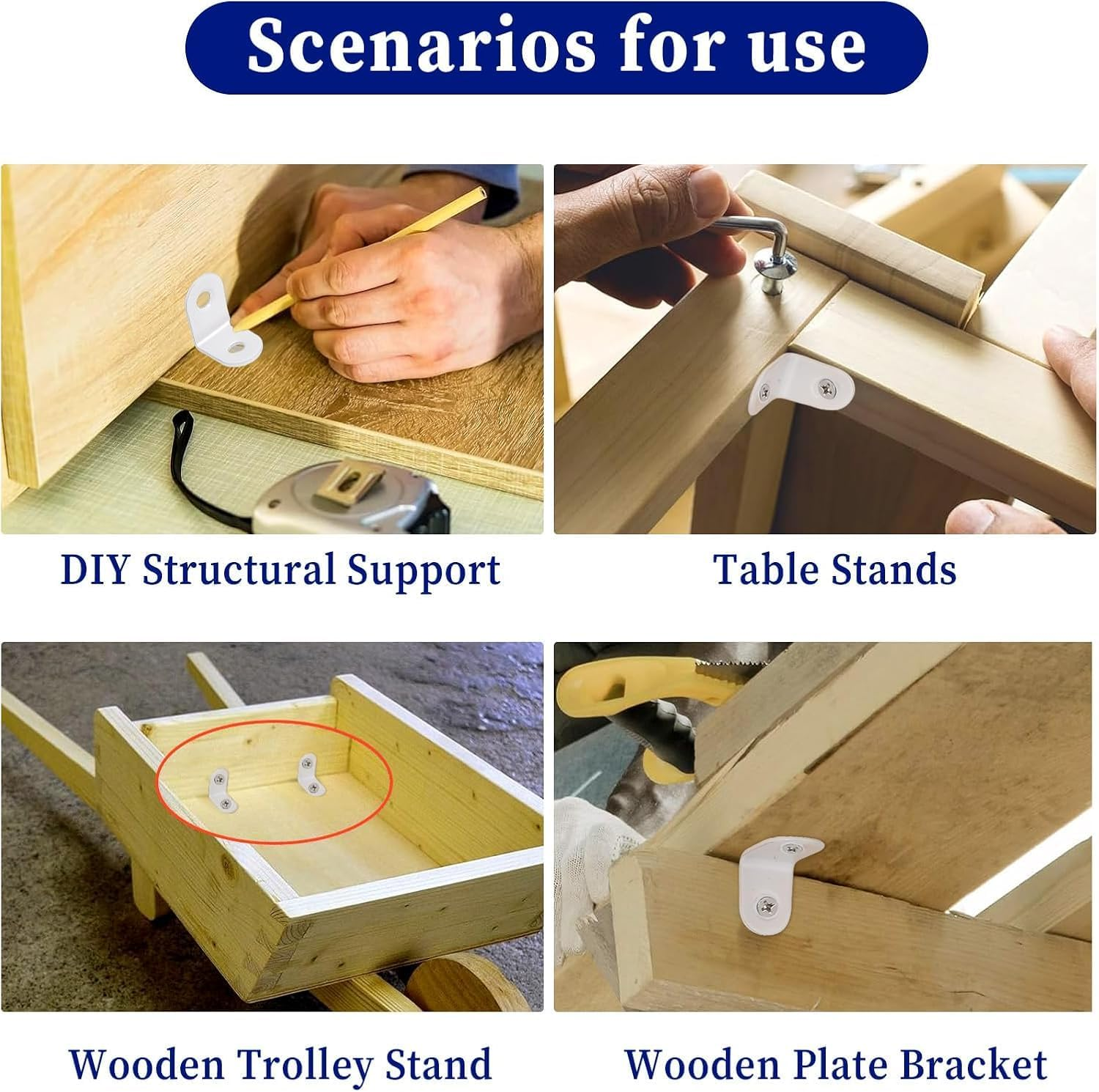 Scenarios for use

DIY Structural Support

Table Stands

Wooden Trolley Stand

Wooden Plate Bracket