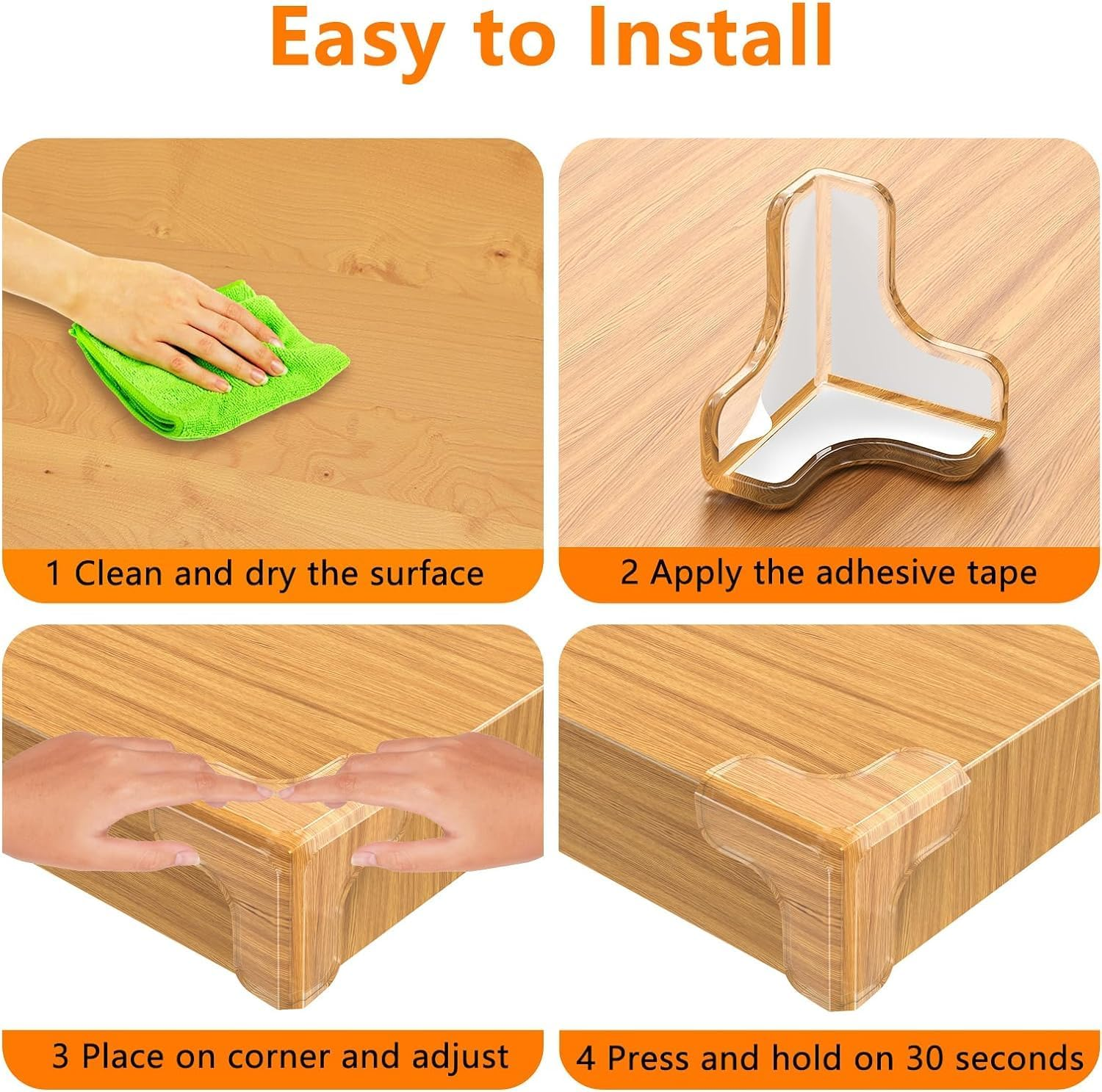 Easy to Install

1 Clean and dry the surface

2 Apply the adhesive tape

3 Place on corner and adjust

4 Press and hold on 30 seconds