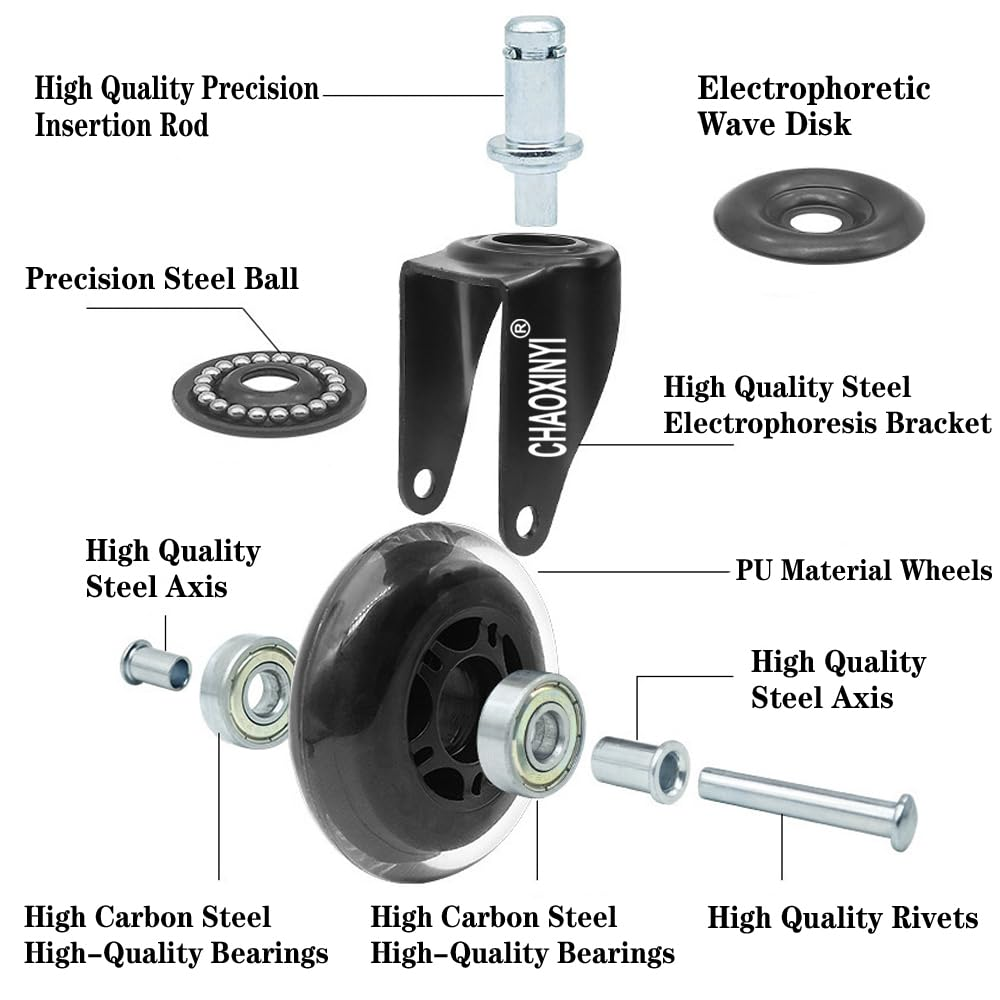 High Quality Precision Insertion Rod

Electrophoretic Wave Disk

Precision Steel Ball

CHAOXINYI®

High Quality Steel Electrophoresis Bracket

High Quality Steel Axis

PU Material Wheels

High Quality Steel Axis

High Carbon Steel High-Quality Bearings

High Carbon Steel High-Quality Bearings

High Quality Rivets