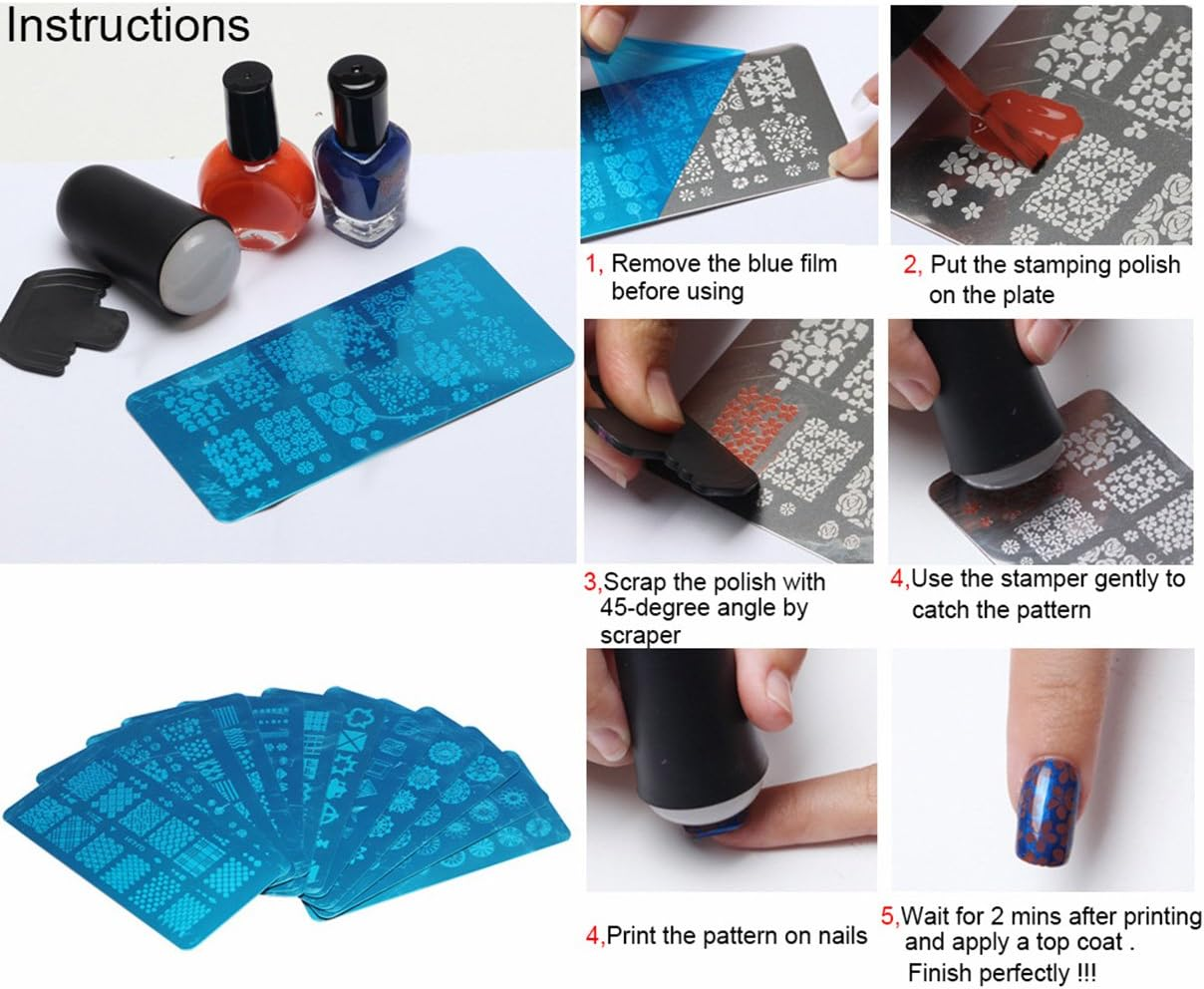 Instructions

1, Remove the blue film before using

2, Put the stamping polish on the plate

3,Scrap the polish with 45-degree angle by scraper

4,Use the stamper gently to catch the pattern

4,Print the pattern on nails

5,Wait for 2 mins after printing and apply a top coat . Finish perfectly !!!