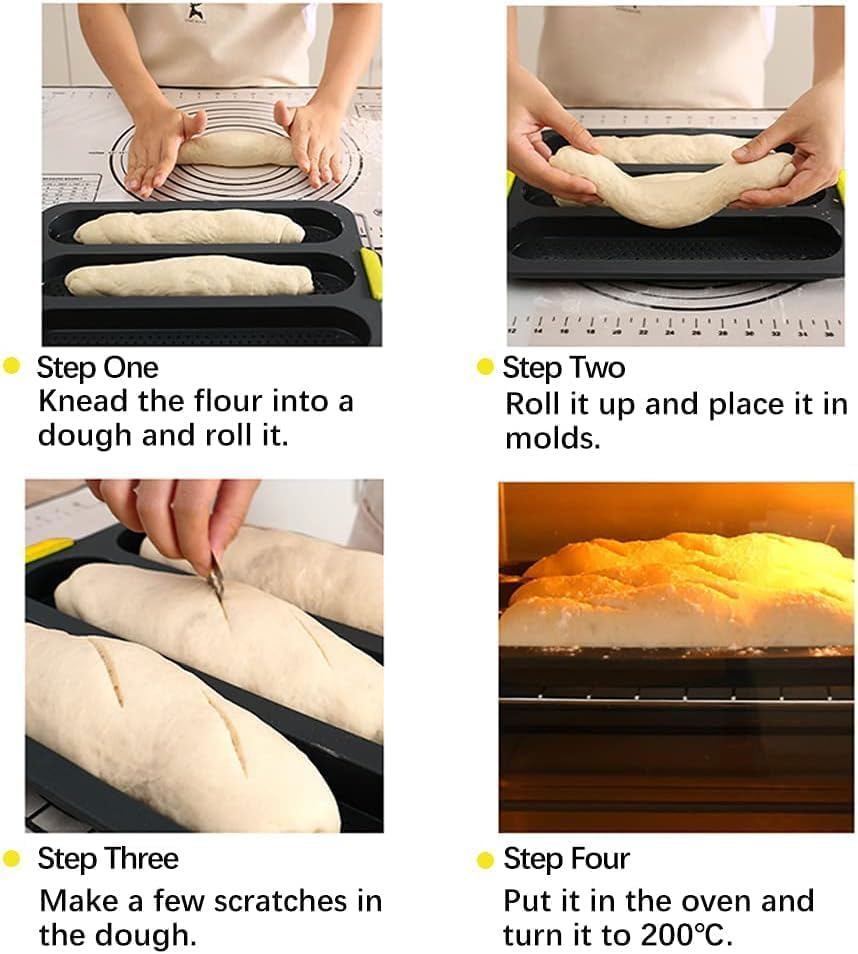 Step One
Knead the flour into a dough and roll it.

Step Two
Roll it up and place it in molds.

Step Three
Make a few scratches in the dough.

Step Four
Put it in the oven and turn it to 200℃.