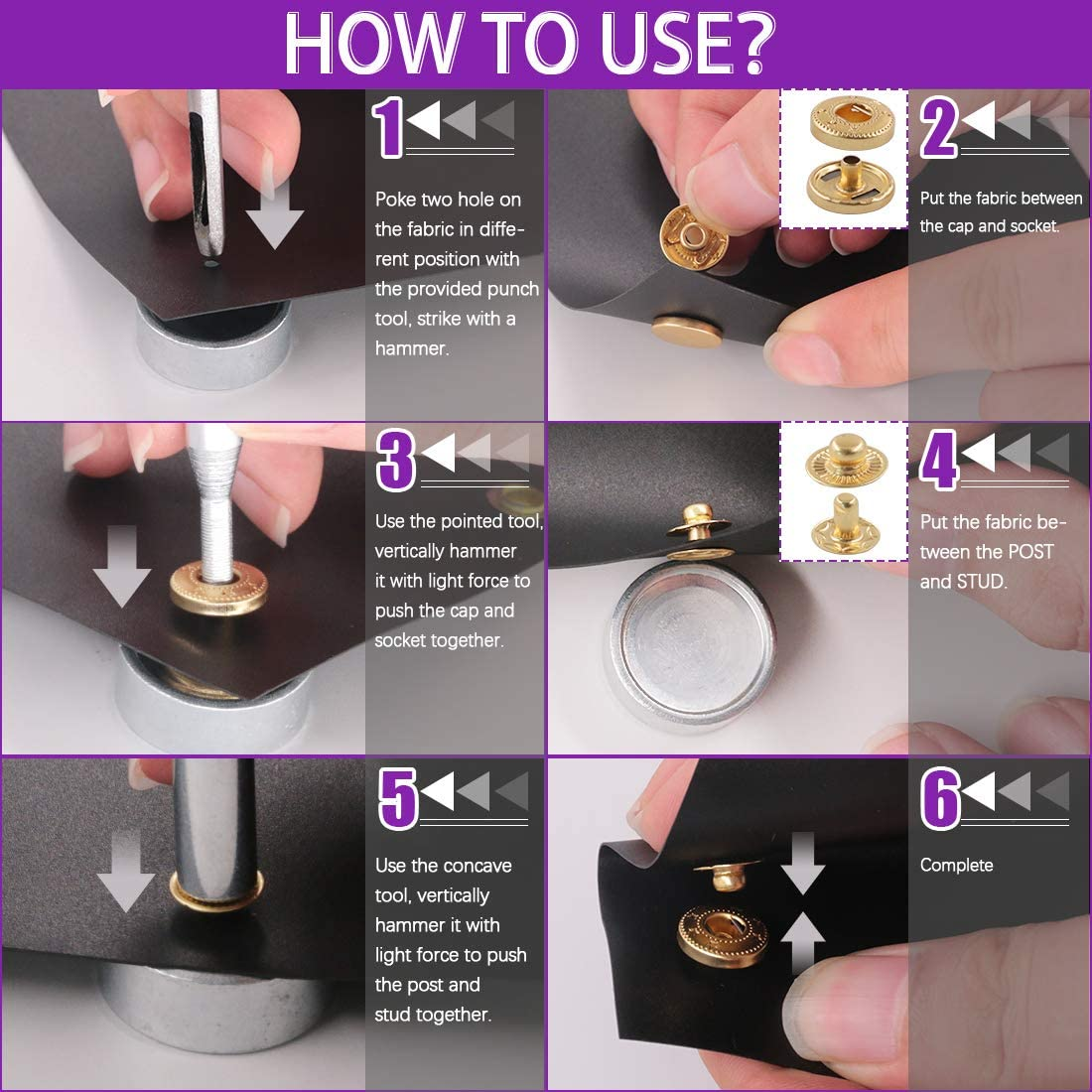 HOW TO USE?

1

Poke two hole on the fabric in different position with the provided punch tool, strike with a hammer.

2

Put the fabric between the cap and socket.

3

Use the pointed tool, vertically hammer it with light force to push the cap and socket together.

4

Put the fabric between the POST and STUD.

5

Use the concave tool, vertically hammer it with light force to push the post and stud together.

6

Complete