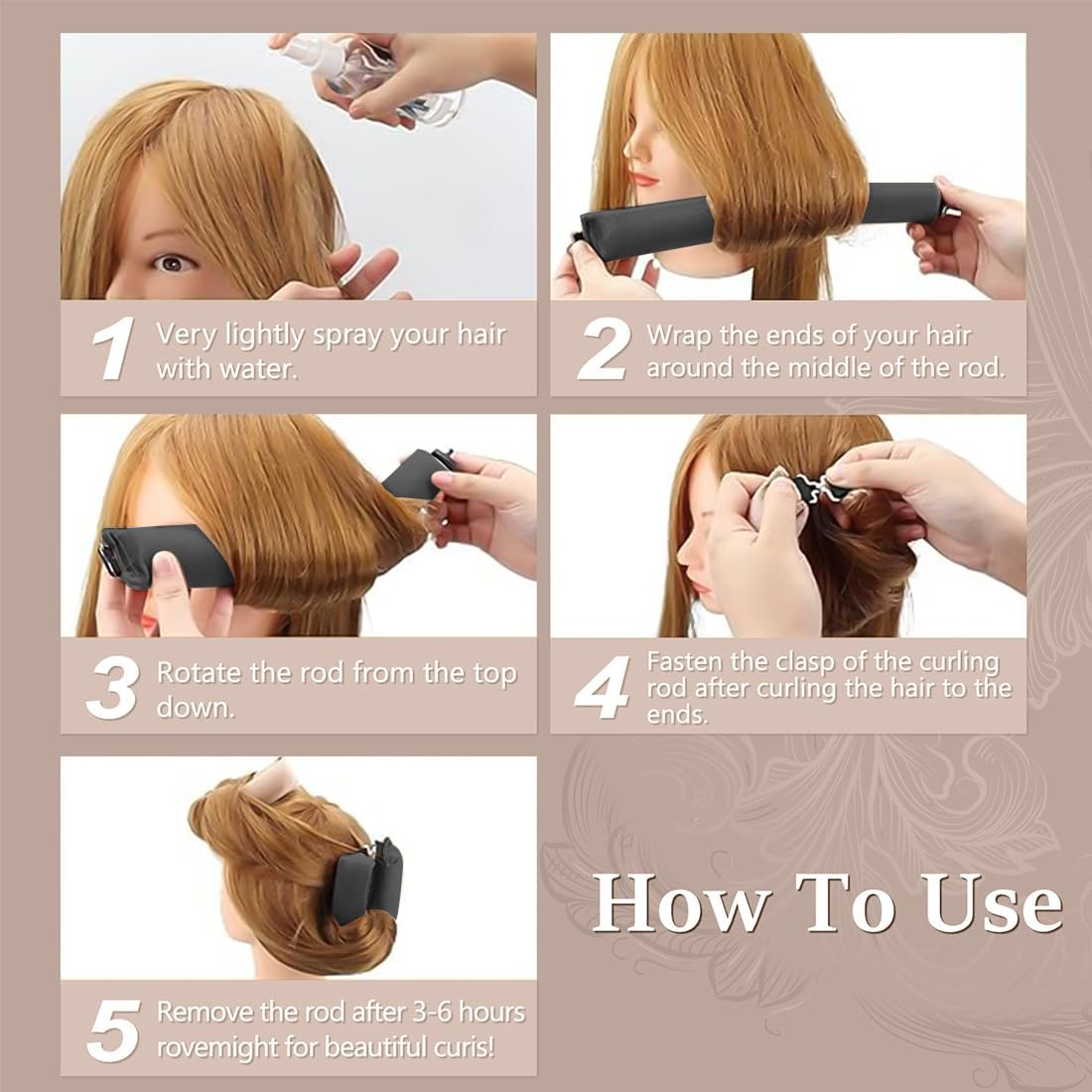 1 Very lightly spray your hair with water.

2 Wrap the ends of your hair around the middle of the rod.

3 Rotate the rod from the top down.

4 Fasten the clasp of the curling rod after curling the hair to the ends.

5 Remove the rod after 3-6 hours rovemight for beautiful curis!

How To Use