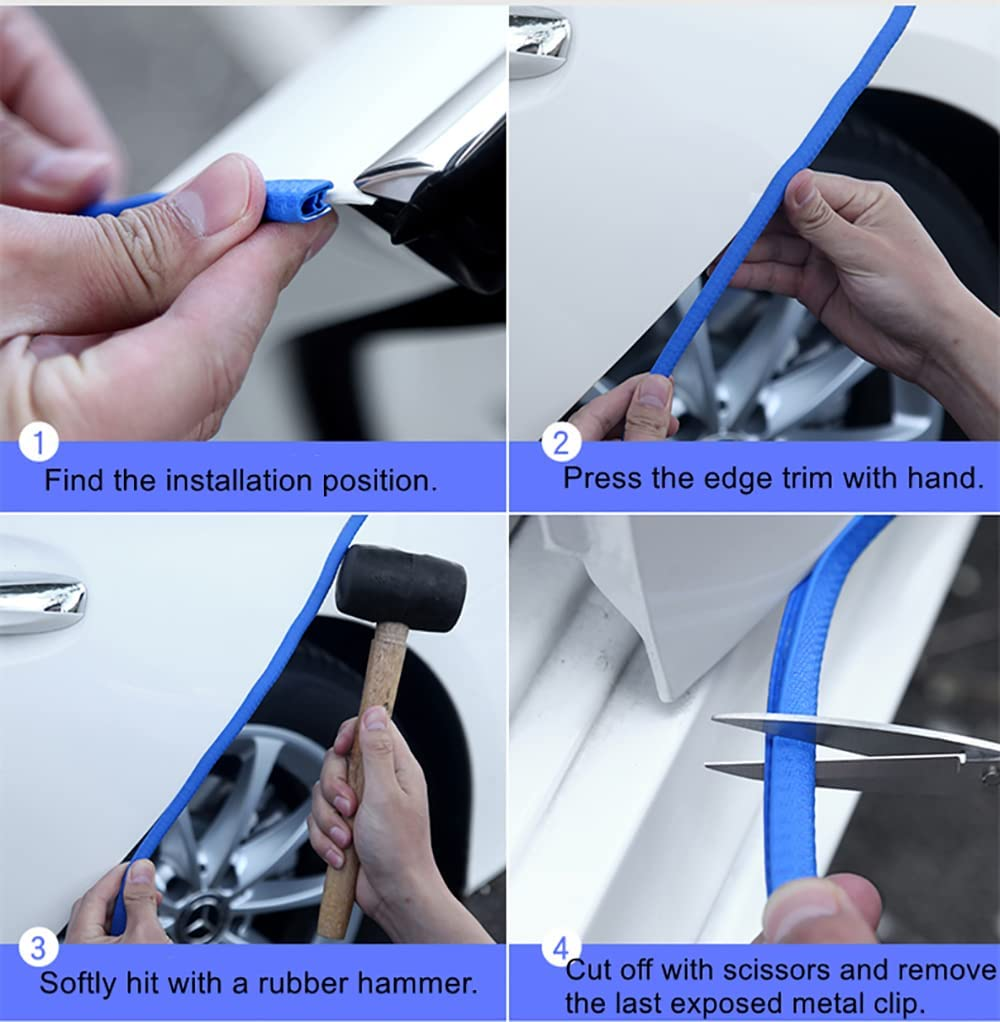 1
Find the installation position.

2
Press the edge trim with hand.

3
Softly hit with a rubber hammer.

4
Cut off with scissors and remove the last exposed metal clip.