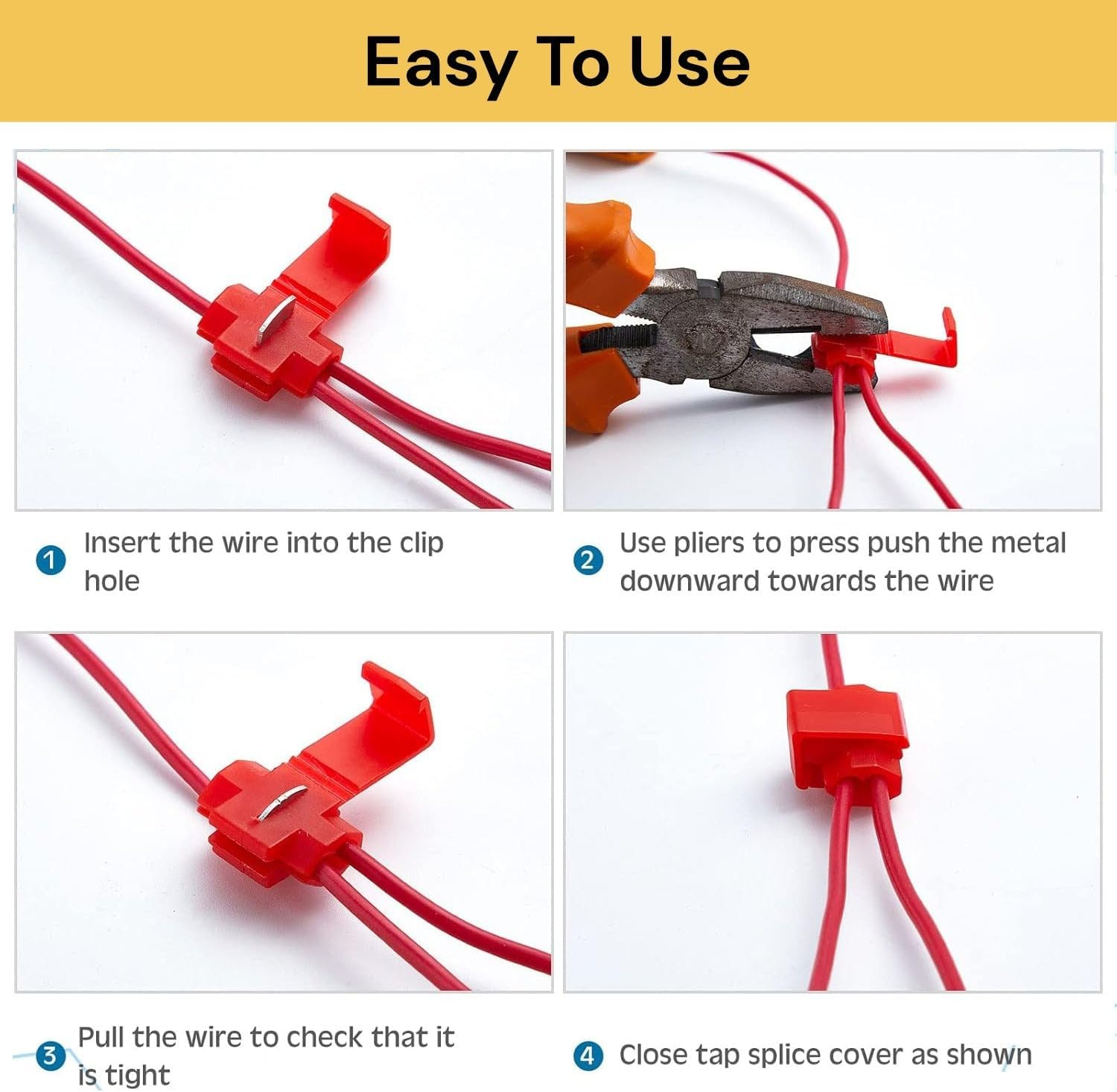 Easy To Use

1 Insert the wire into the clip hole

2 Use pliers to press push the metal downward towards the wire

3 Pull the wire to check that it is tight

4 Close tap splice cover as shown