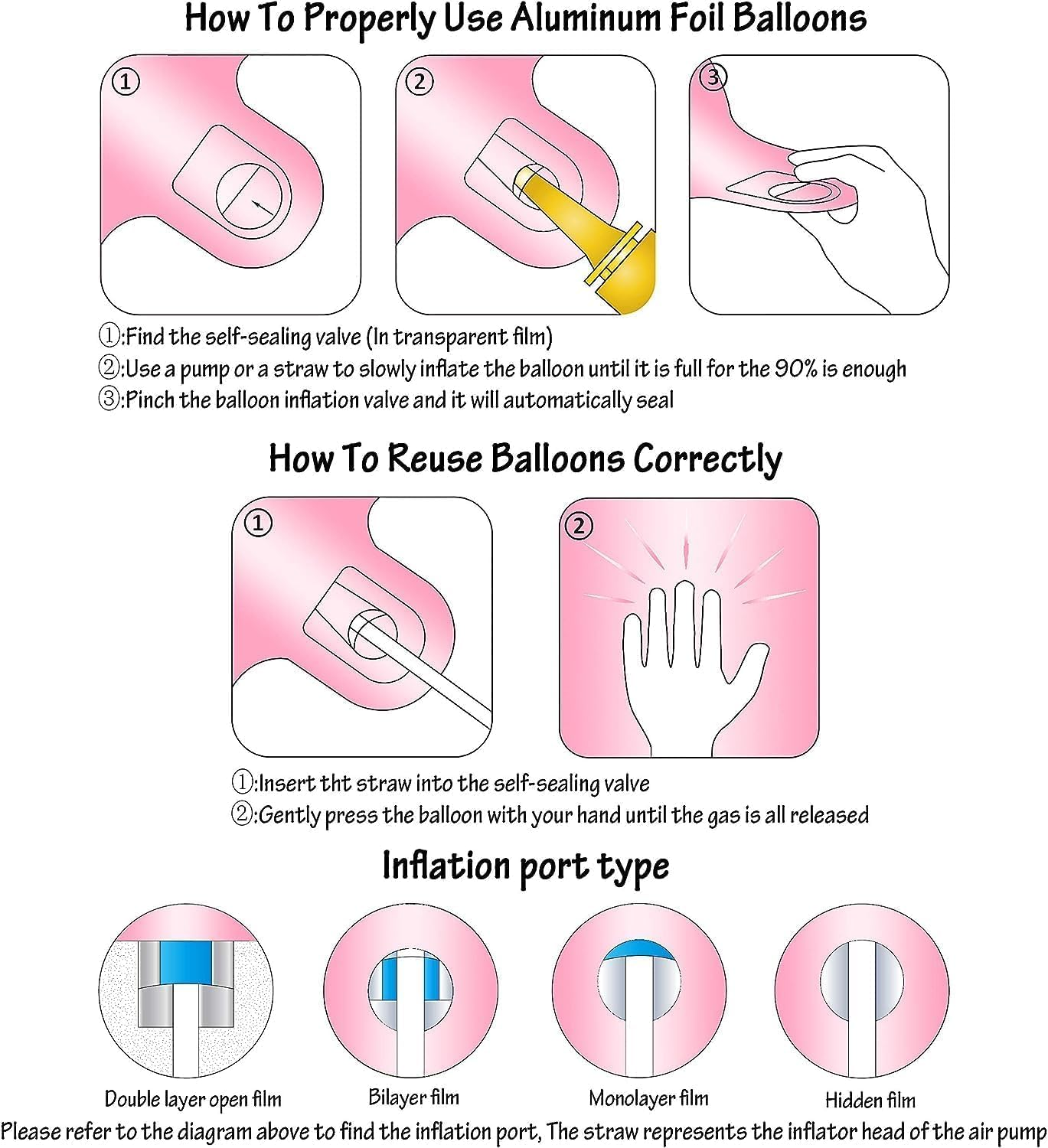 How To Properly Use Aluminum Foil Balloons

①

②

③

①:Find the self-sealing valve (In transparent film)
②:Use a pump or a straw to slowly inflate the balloon until it is full for the 90% is enough
③:Pinch the balloon inflation valve and it will automatically seal

How To Reuse Balloons Correctly

①

②

①:Insert tht straw into the self-sealing valve
②:Gently press the balloon with your hand until the gas is all released

Inflation port type

Double layer open film

Bilayer film

Monolayer film

Hidden film

Please refer to the diagram above to find the inflation port, The straw represents the inflator head of the air pump