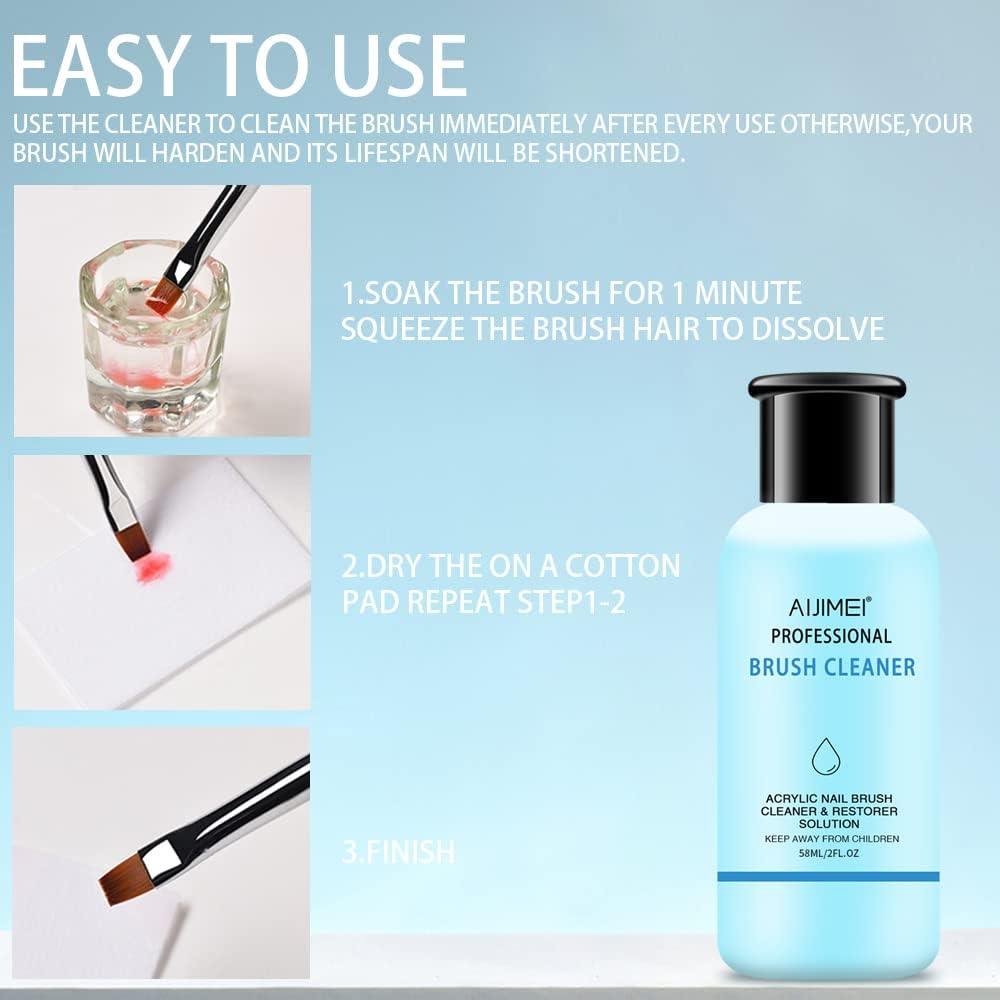 EASY TO USE

USE THE CLEANER TO CLEAN THE BRUSH IMMEDIATELY AFTER EVERY USE OTHERWISE,YOUR BRUSH WILL HARDEN AND ITS LIFESPAN WILL BE SHORTENED.

1.SOAK THE BRUSH FOR 1 MINUTE SQUEEZE THE BRUSH HAIR TO DISSOLVE

2.DRY THE ON A COTTON PAD REPEAT STEP1-2

3.FINISH

AIJIMEI®
PROFESSIONAL
BRUSH CLEANER

ACRYLIC NAIL BRUSH CLEANER & RESTORER SOLUTION
KEEP AWAY FROM CHILDREN
58ML/2FL.OZ